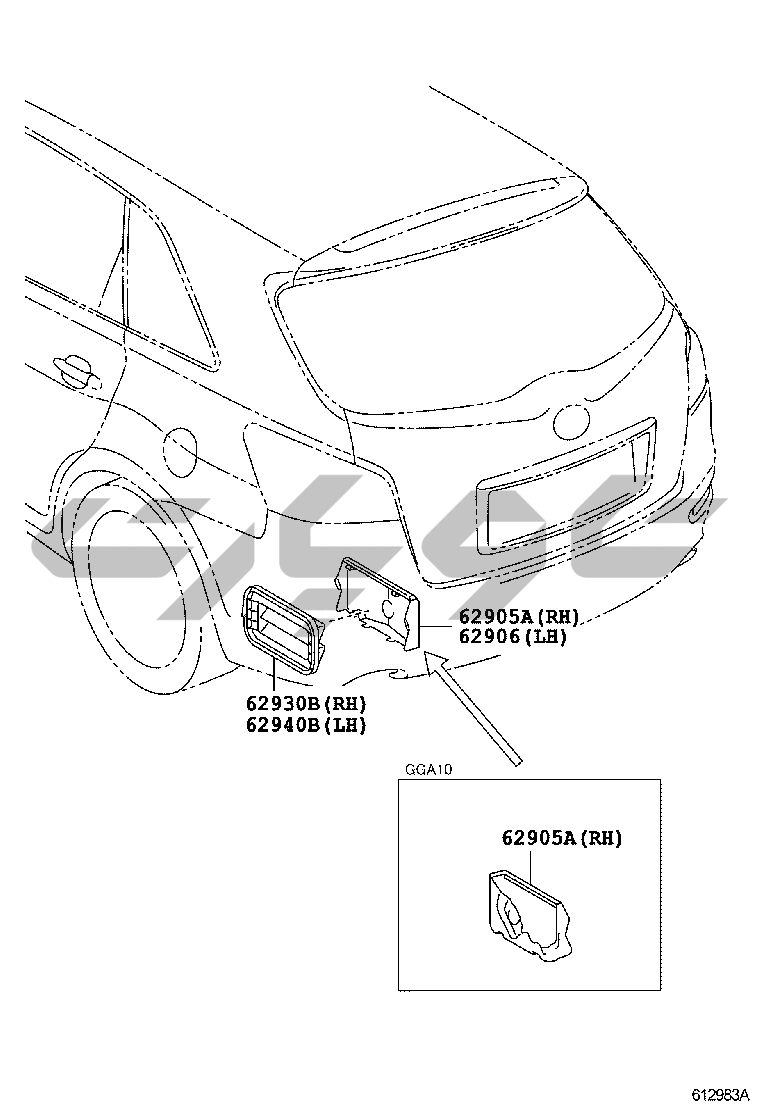 62905A(RH)
62906(LH)

62930B(RH)
62940B(LH)

GGA10

62905A(RH)

612983A