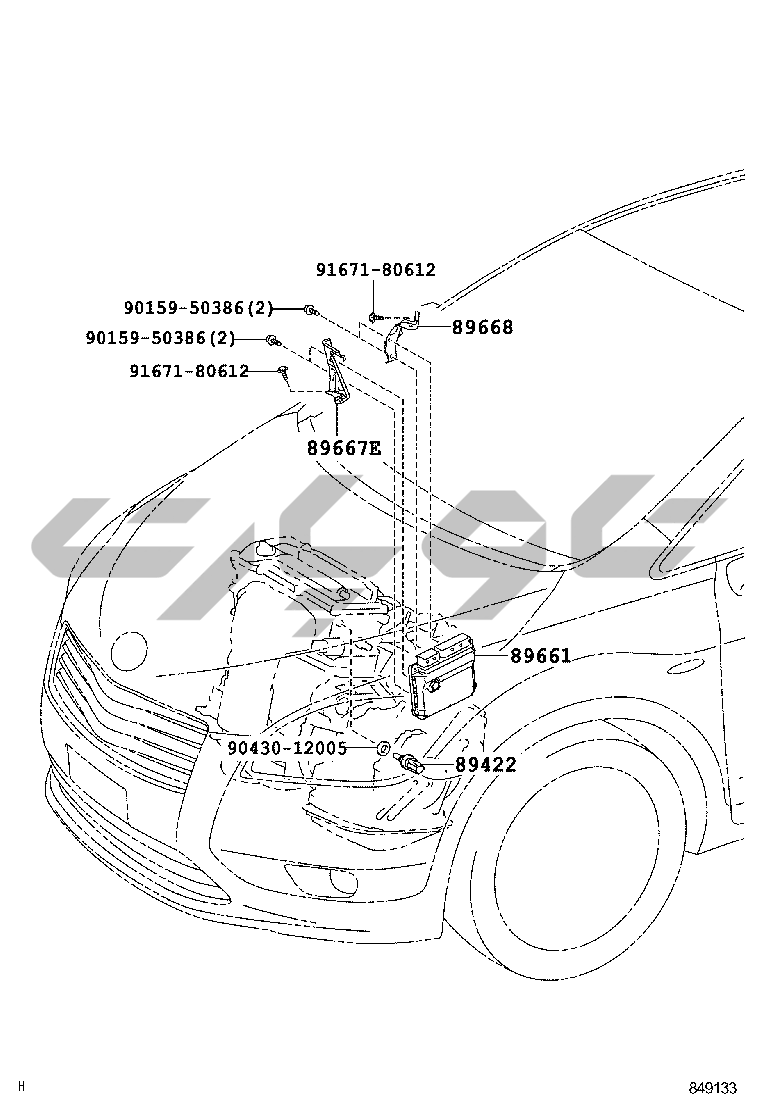 91671-80612
90159-50386(2)
89668
90159-50386(2)
91671-80612
89667E
89661
90430-12005
89422
H
849133