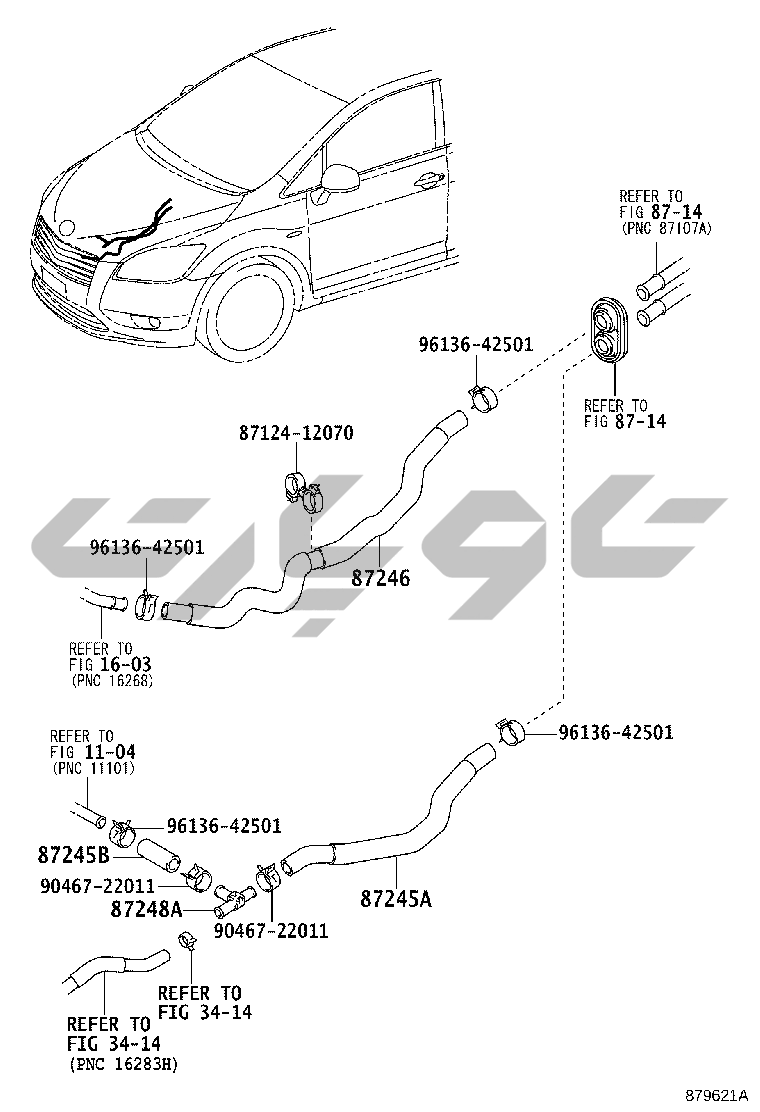 REFER TO
FIG 87-14
(PNC 87107A)

96136-42501

REFER TO
FIG 87-14

87124-12070

96136-42501

87246

REFER TO
FIG 16-03
(PNC 16268)

REFER TO
FIG 11-04
(PNC 11101)

96136-42501

96136-42501

87245B

90467-22011

87248A

90467-22011

87245A

REFER TO
FIG 34-14

REFER TO
FIG 34-14
(PNC 16283H)

879621A