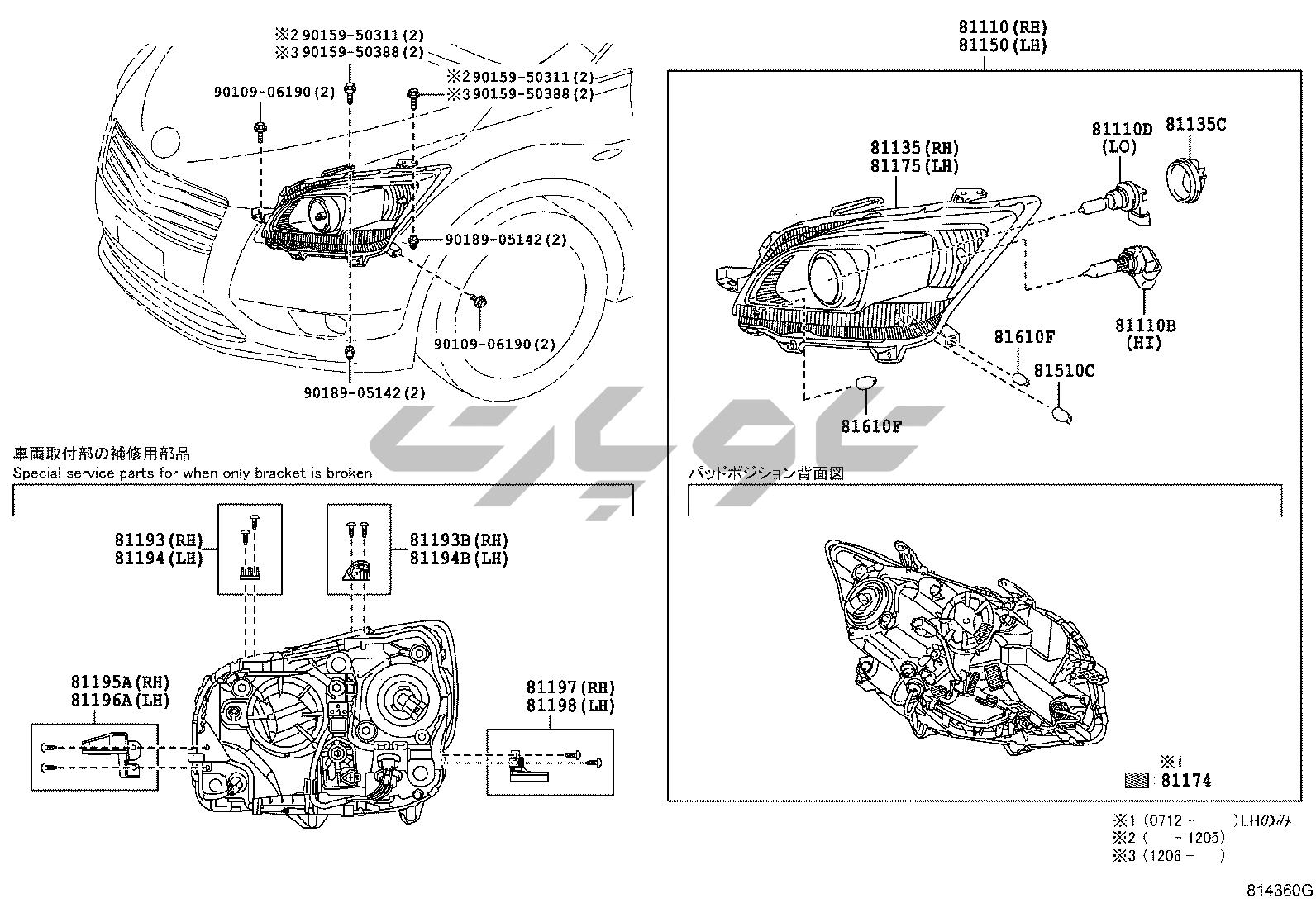 ※2 90159-50311(2)
※3 90159-50388(2)
※2 90159-50311(2)
※3 90159-50388(2)
90109-06190(2)
90189-05142(2)
90109-06190(2)
90189-05142(2)

81110(RH)
81150(LH)
81135(RH)
81175(LH)
81110D
(LO)
81135C
81110B
(HI)
81610F
81510C
81610F

車両取付部の補修用部品
Special service parts for when only bracket is broken

81193(RH)
81194(LH)
81193B(RH)
81194B(LH)
81195A(RH)
81196A(LH)
81197(RH)
81198(LH)

パッドポジション背面図

※1
81174

※1 (0712 - )LHのみ
※2 ( - 1205)
※3 (1206 - )

814360G