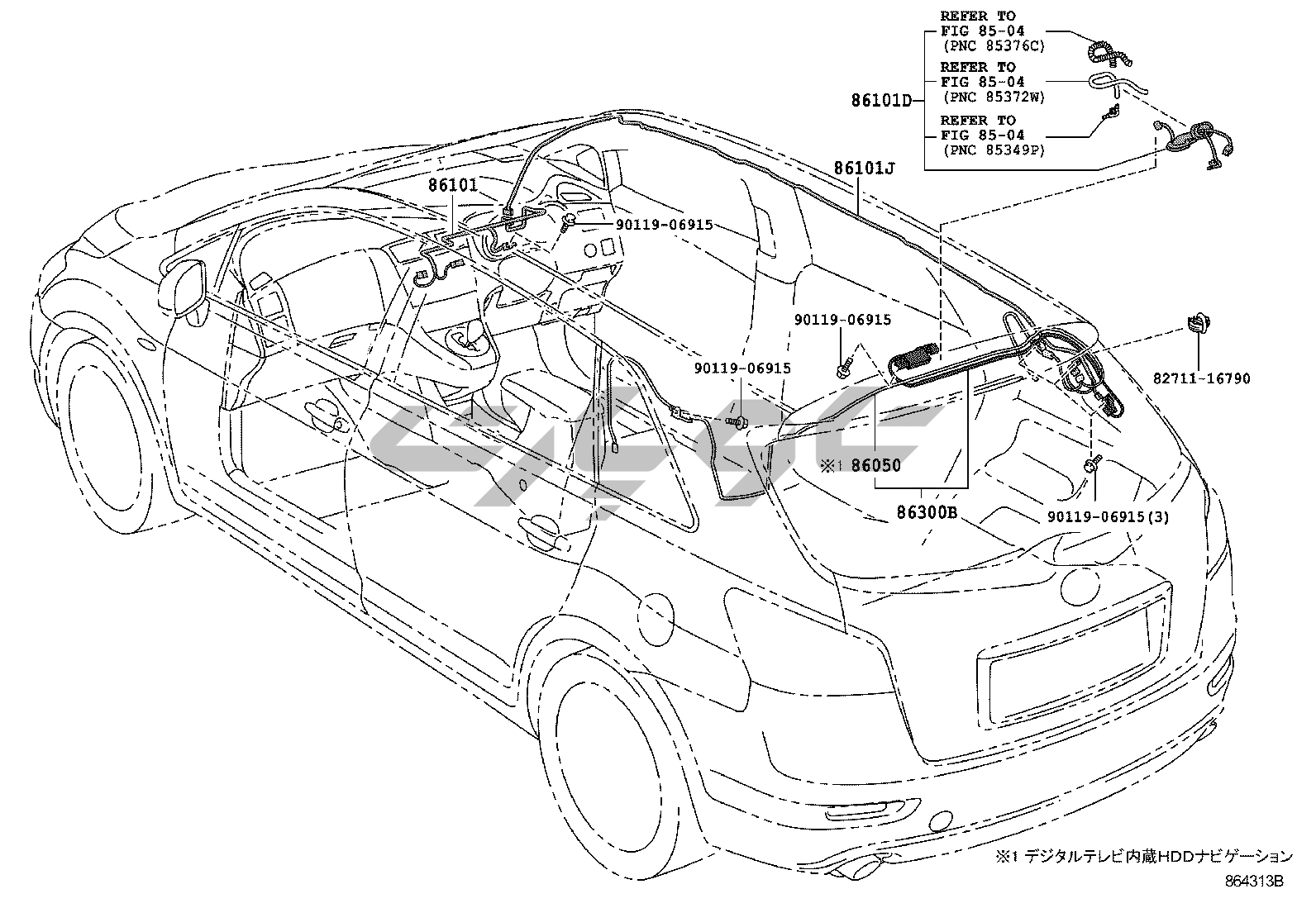 REFER TO
FIG 85-04
(PNC 85376C)
REFER TO
FIG 85-04
(PNC 85372W)
REFER TO
FIG 85-04
(PNC 85349P)

86101D

86101J

86101

90119-06915

90119-06915

90119-06915

82711-16790

※1 86050

86300B

90119-06915(3)

※1 デジタルテレビ内蔵HDDナビゲーション

864313B