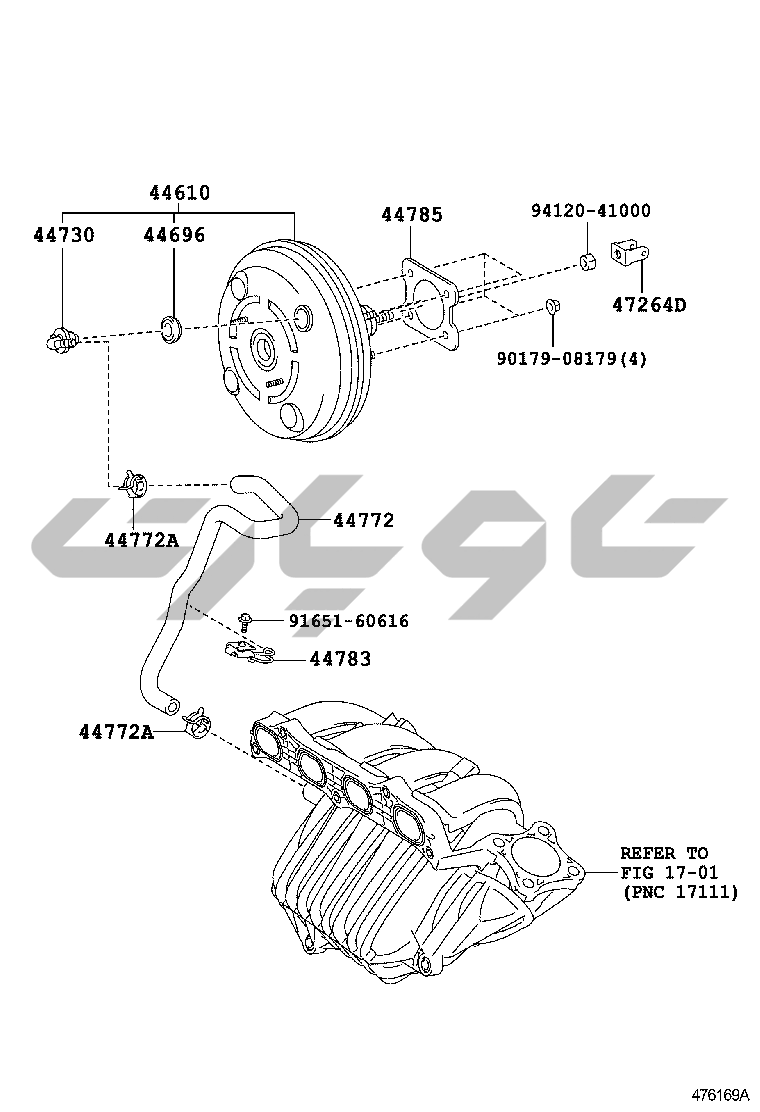 44610
44730
44696
44785
94120-41000
47264D
90179-08179(4)
44772A
44772
91651-60616
44783
44772A
REFER TO
FIG 17-01
(PNC 17111)
476169A