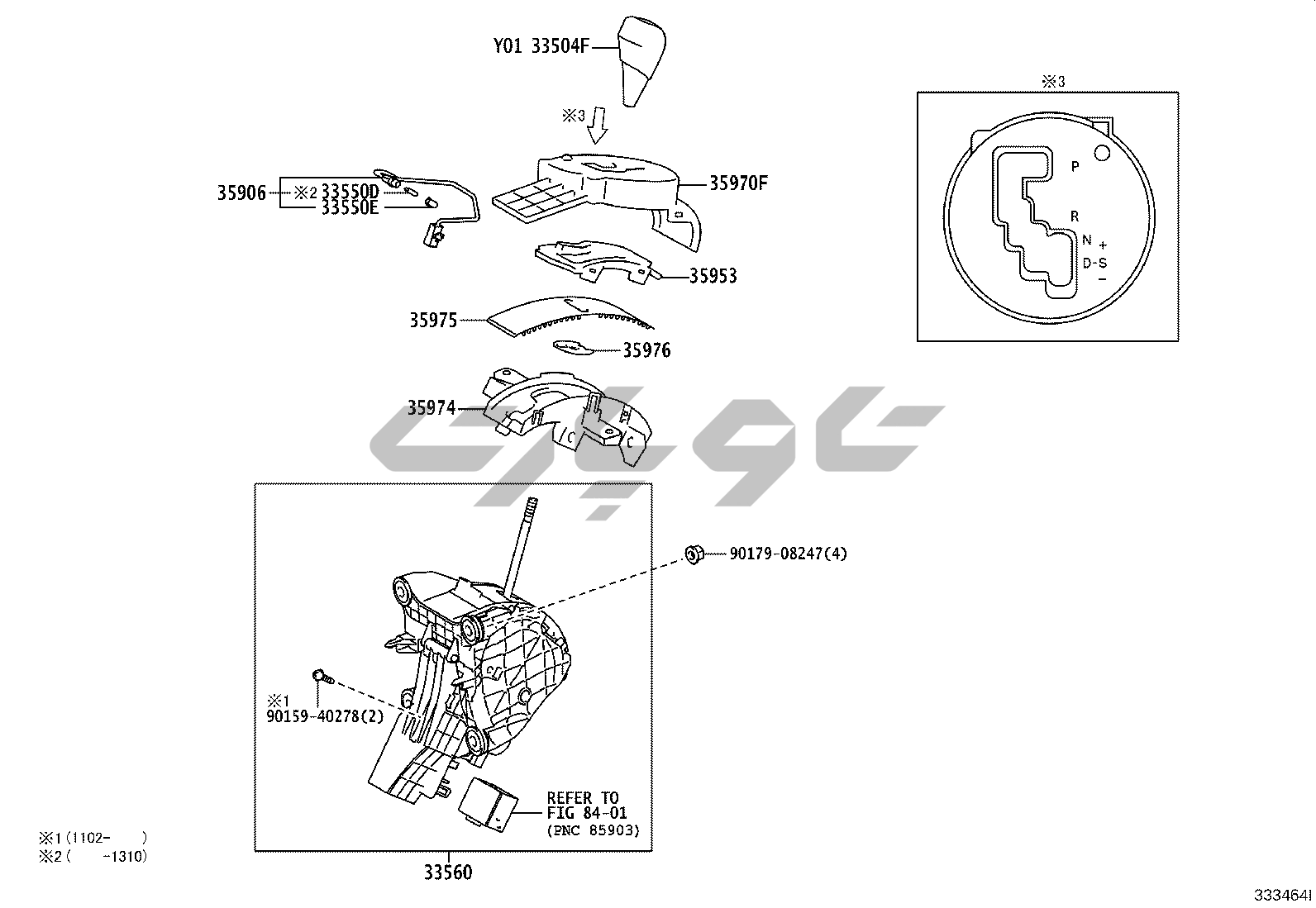 Y01 33504F

※3

35906 ※2 33550D
33550E

35970F

35953

35975

35976

35974

※3

P
R
N +
D-S
−

90179-08247(4)

※1
90159-40278(2)

REFER TO
FIG 84-01
(PNC 85903)

33560

※1(1102- )
※2( -1310)

333464I