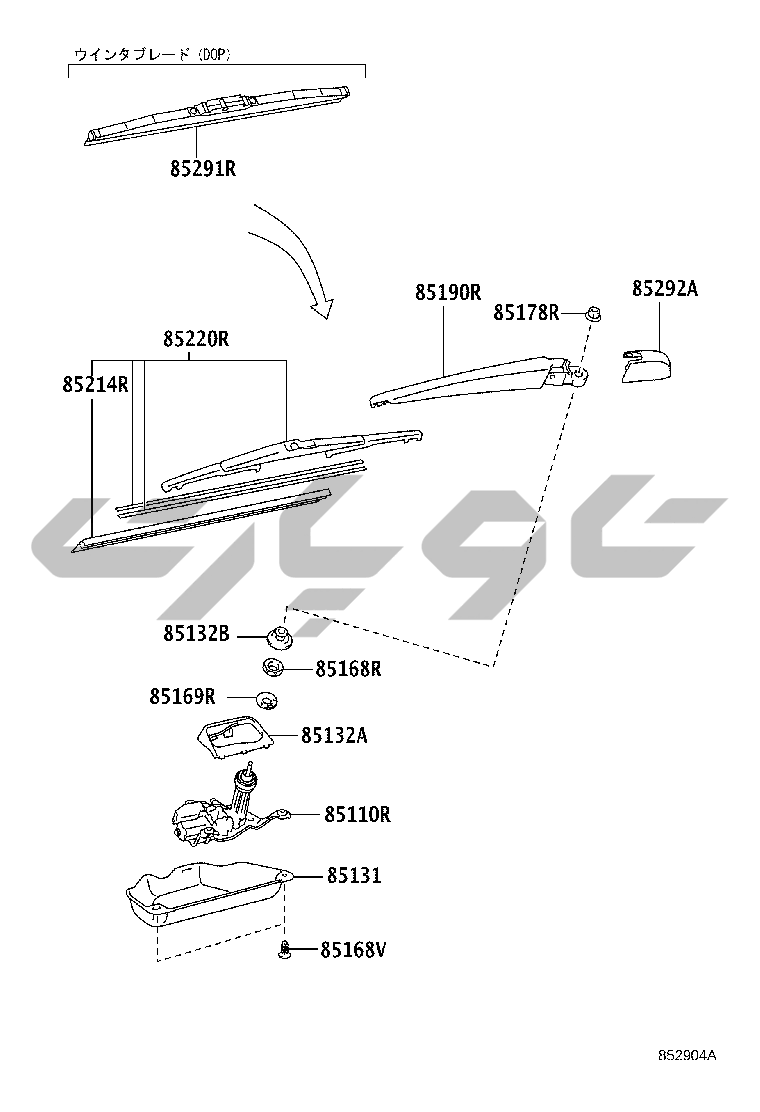 ウインタブレード (DOP)

85291R

85190R
85178R
85292A

85220R
85214R

85132B
85168R
85169R
85132A
85110R
85131
85168V

852904A