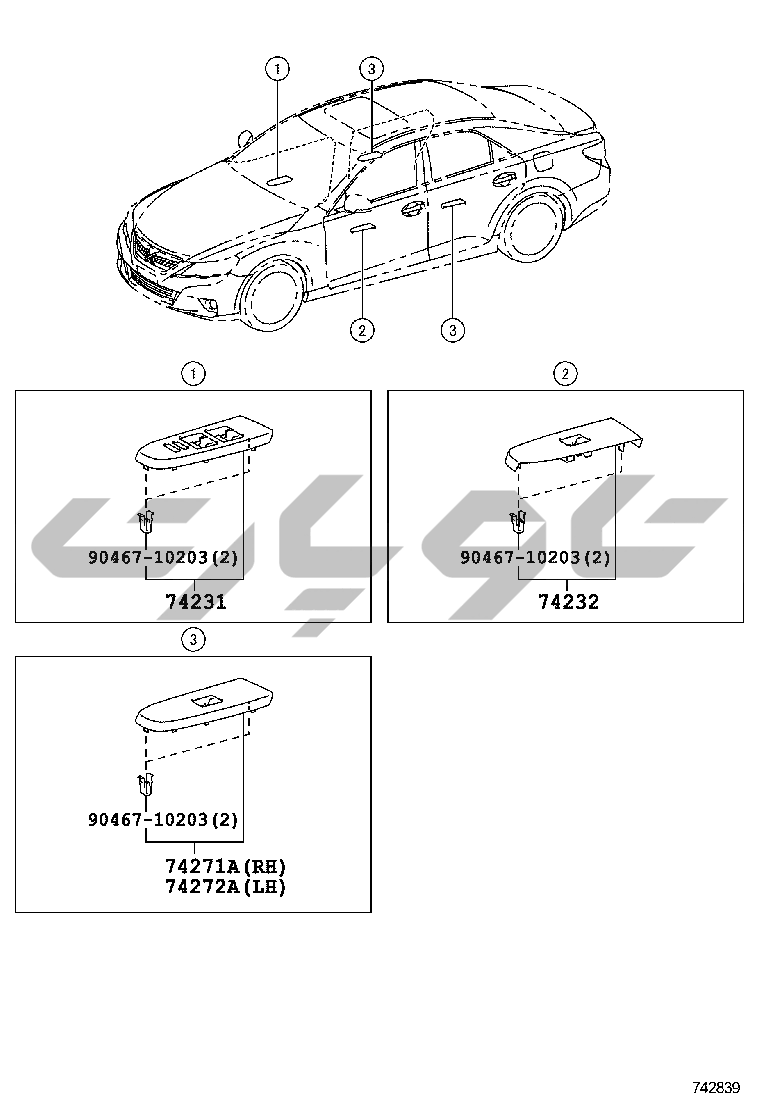 1
3
2
3

1
90467-10203(2)
74231

2
90467-10203(2)
74232

3
90467-10203(2)
74271A(RH)
74272A(LH)

742839