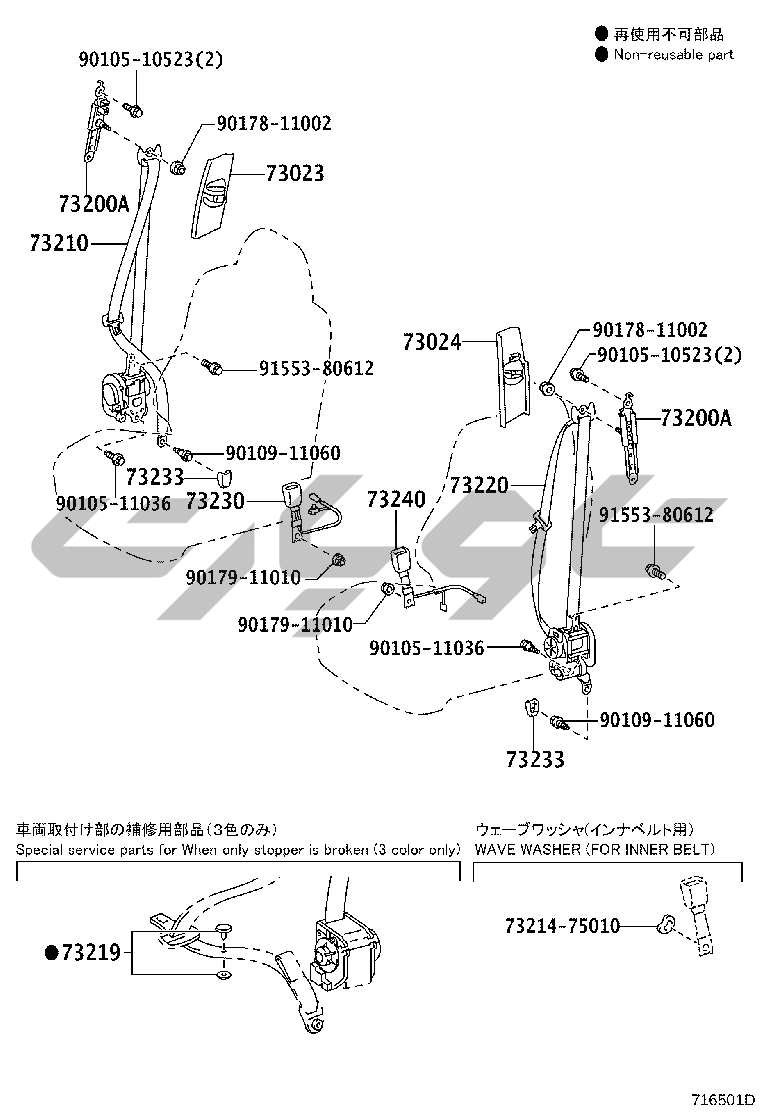 ● 再使用不可部品
● Non-reusable part

90105-10523(2)
90178-11002
73023
73200A
73210
91553-80612
90109-11060
73233
90105-11036
73230
90179-11010

73024
90178-11002
90105-10523(2)
73200A
73240
73220
91553-80612
90179-11010
90105-11036
90109-11060
73233

車両取付け部の補修用部品(3色のみ)
Special service parts for When only stopper is broken (3 color only)
●73219

ウェーブワッシャ(インナベルト用)
WAVE WASHER (FOR INNER BELT)
73214-75010

716501D