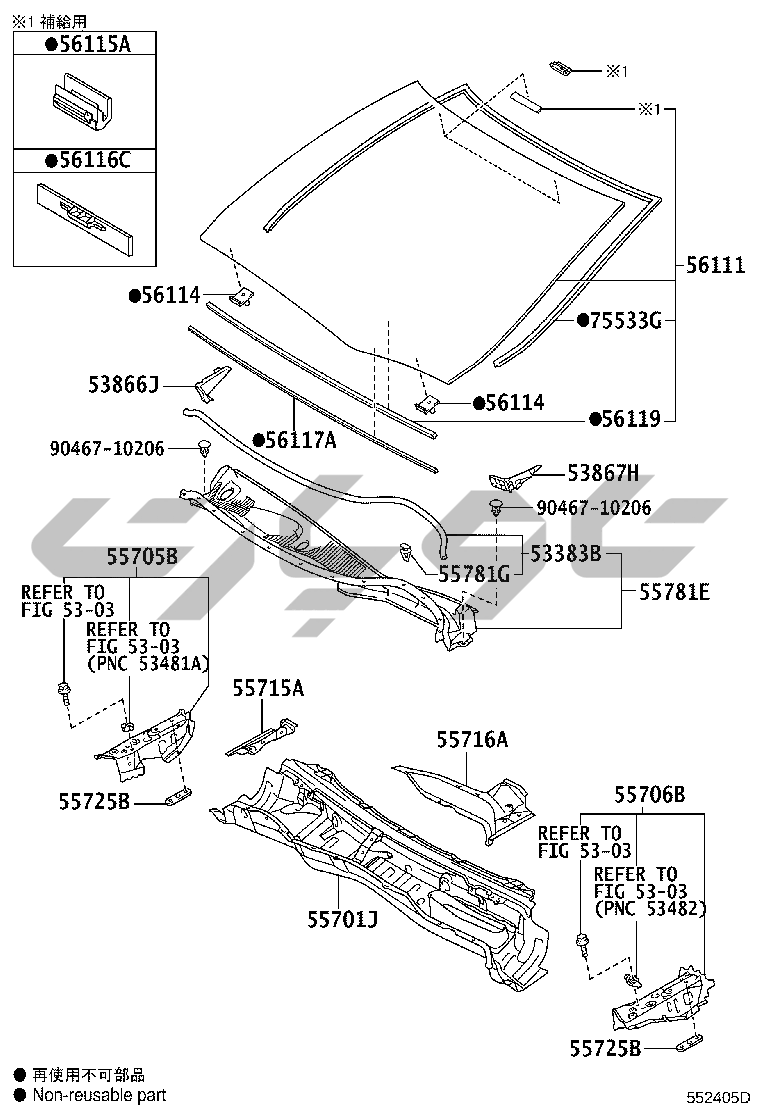 ※1 補給用
●56115A
●56116C
※1
※1
56111
●56114
●75533G
53866J
●56114
●56119
●56117A
90467-10206
53867H
90467-10206
55705B
53383B
55781G
55781E
REFER TO
FIG 53-03
REFER TO
FIG 53-03
(PNC 53481A)
55715A
55716A
55725B
55706B
REFER TO
FIG 53-03
REFER TO
FIG 53-03
(PNC 53482)
55701J
55725B
● 再使用不可部品
● Non-reusable part
552405D