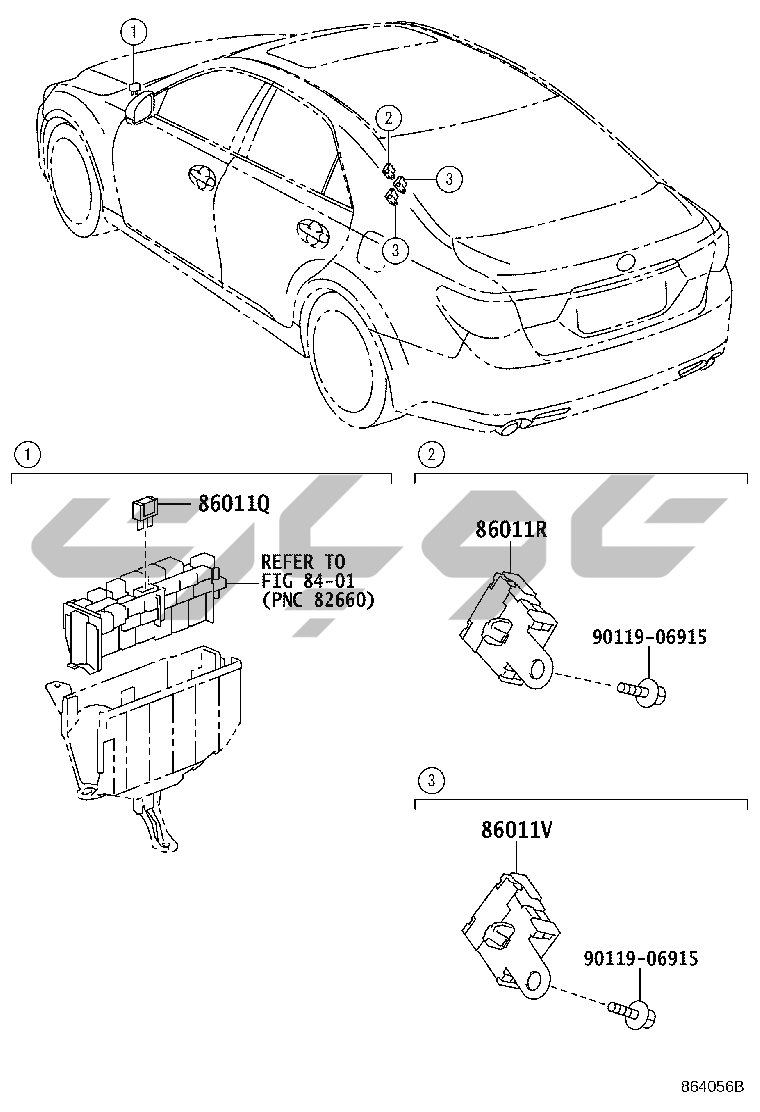 1
2
3
3

1
86011Q
REFER TO FIG 84-01 (PNC 82660)

2
86011R
90119-06915

3
86011V
90119-06915

864056B