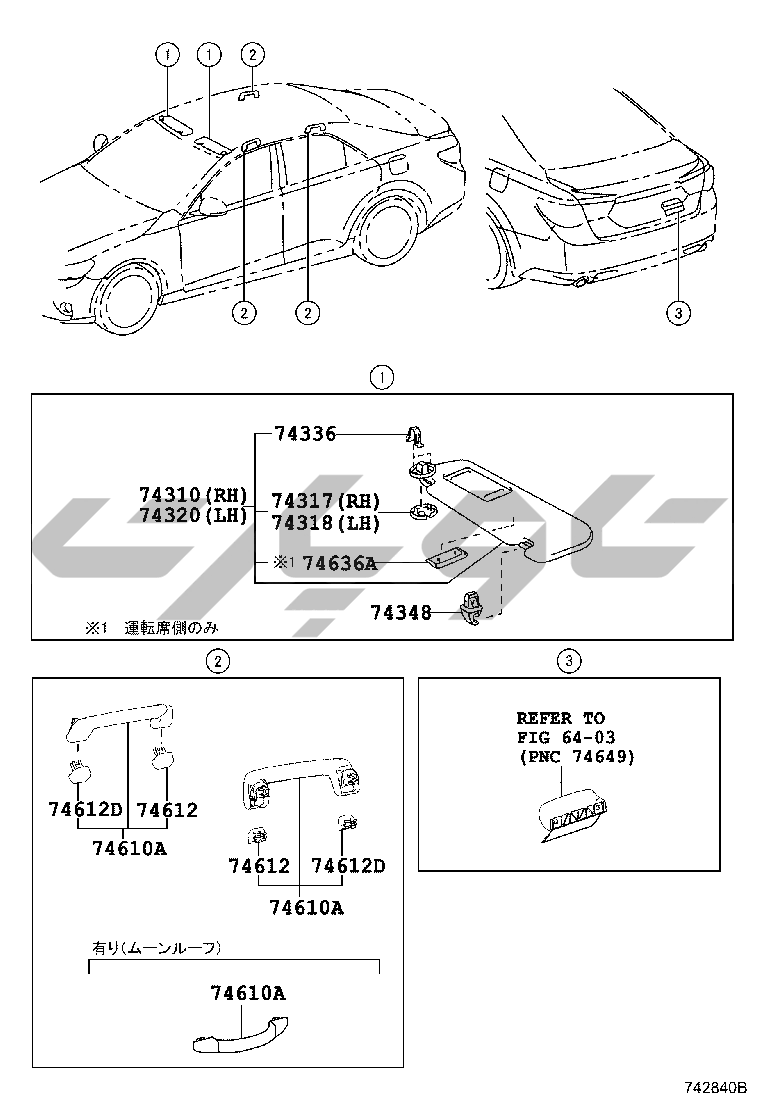 1
1
2
2
2
3

1
74336
74310(RH)
74320(LH)
74317(RH)
74318(LH)
※1 74636A
74348
※1　運転席側のみ

2
74612D
74612
74610A
74612
74612D
74610A
有り(ムーンルーフ)
74610A

3
REFER TO
FIG 64-03
(PNC 74649)

742840B