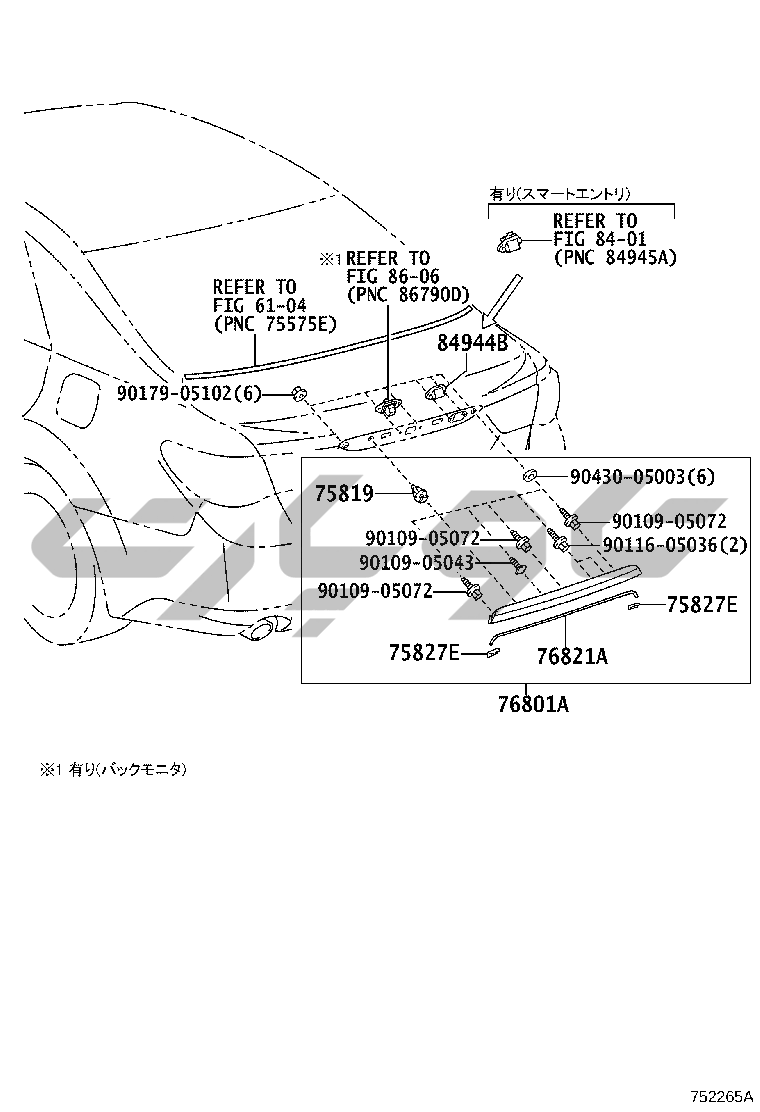 有り(スマートエントリ)
REFER TO
FIG 84-01
(PNC 84945A)

※1 REFER TO
FIG 86-06
(PNC 86790D)

REFER TO
FIG 61-04
(PNC 75575E)

84944B

90179-05102(6)

90430-05003(6)

75819

90109-05072

90109-05072

90116-05036(2)

90109-05043

90109-05072

75827E

75827E

76821A

76801A

※1 有り(バックモニタ)

752265A