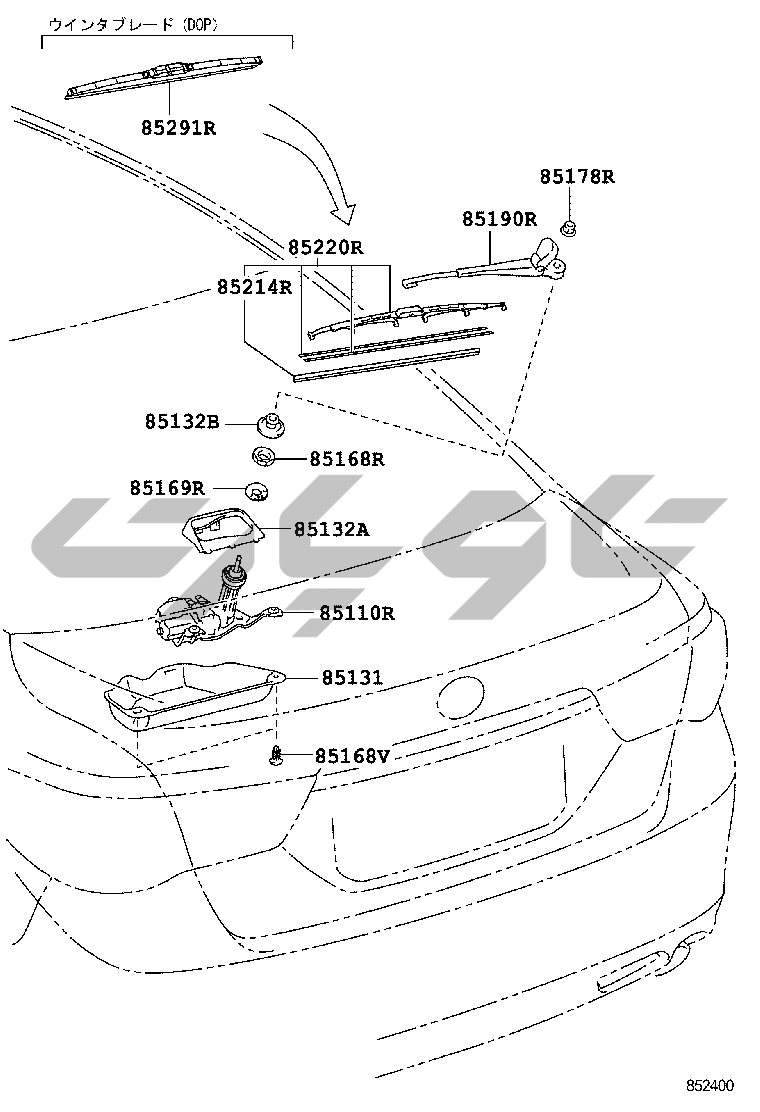 ウインタブレード (DOP)

85291R

85178R

85190R

85220R

85214R

85132B

85168R

85169R

85132A

85110R

85131

85168V

852400