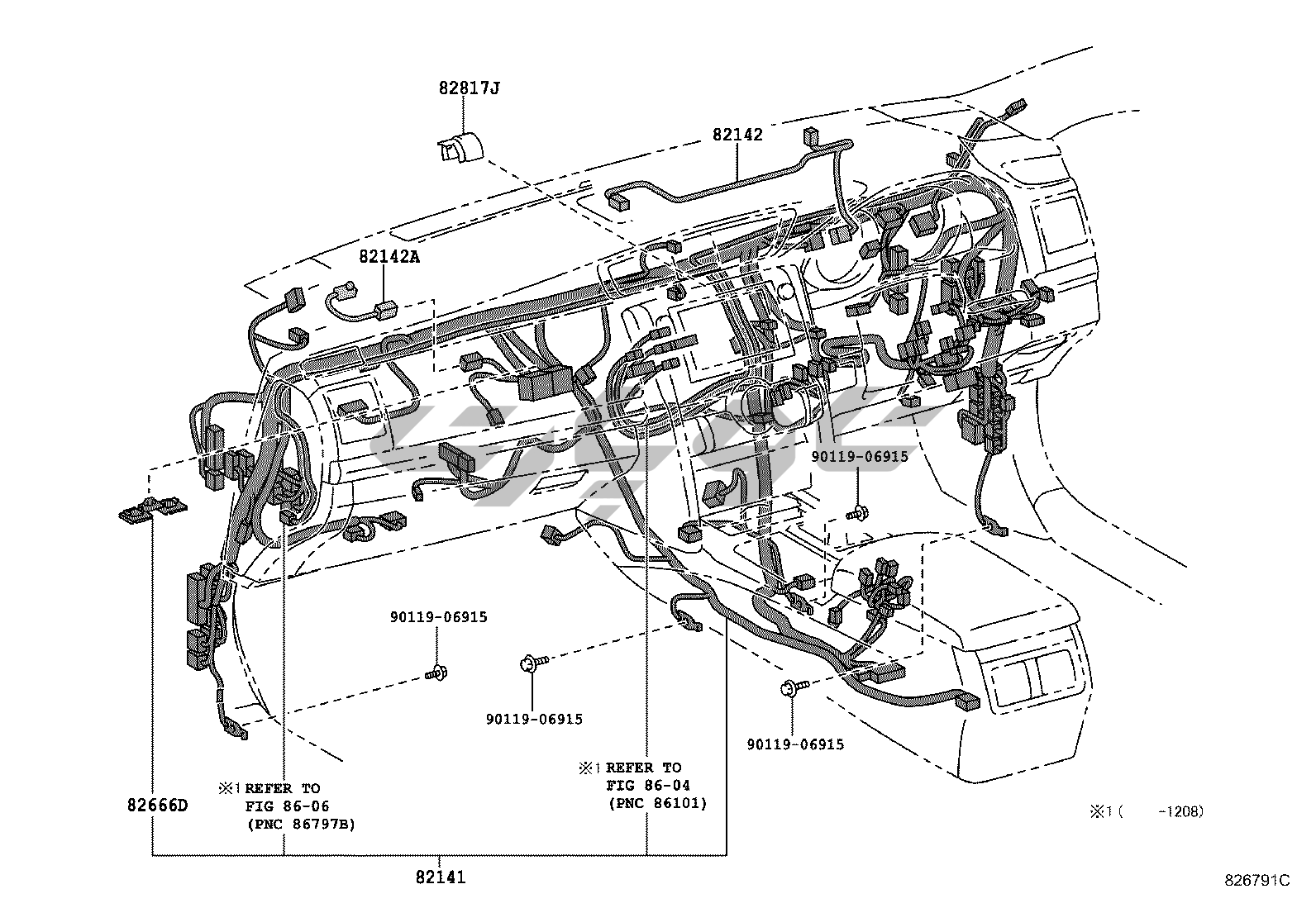 82817J

82142

82142A

90119-06915

90119-06915

90119-06915

90119-06915

※1 REFER TO FIG 86-04 (PNC 86101)

※1 REFER TO FIG 86-06 (PNC 86797B)

82666D

※1 (　　-1208)

82141

826791C