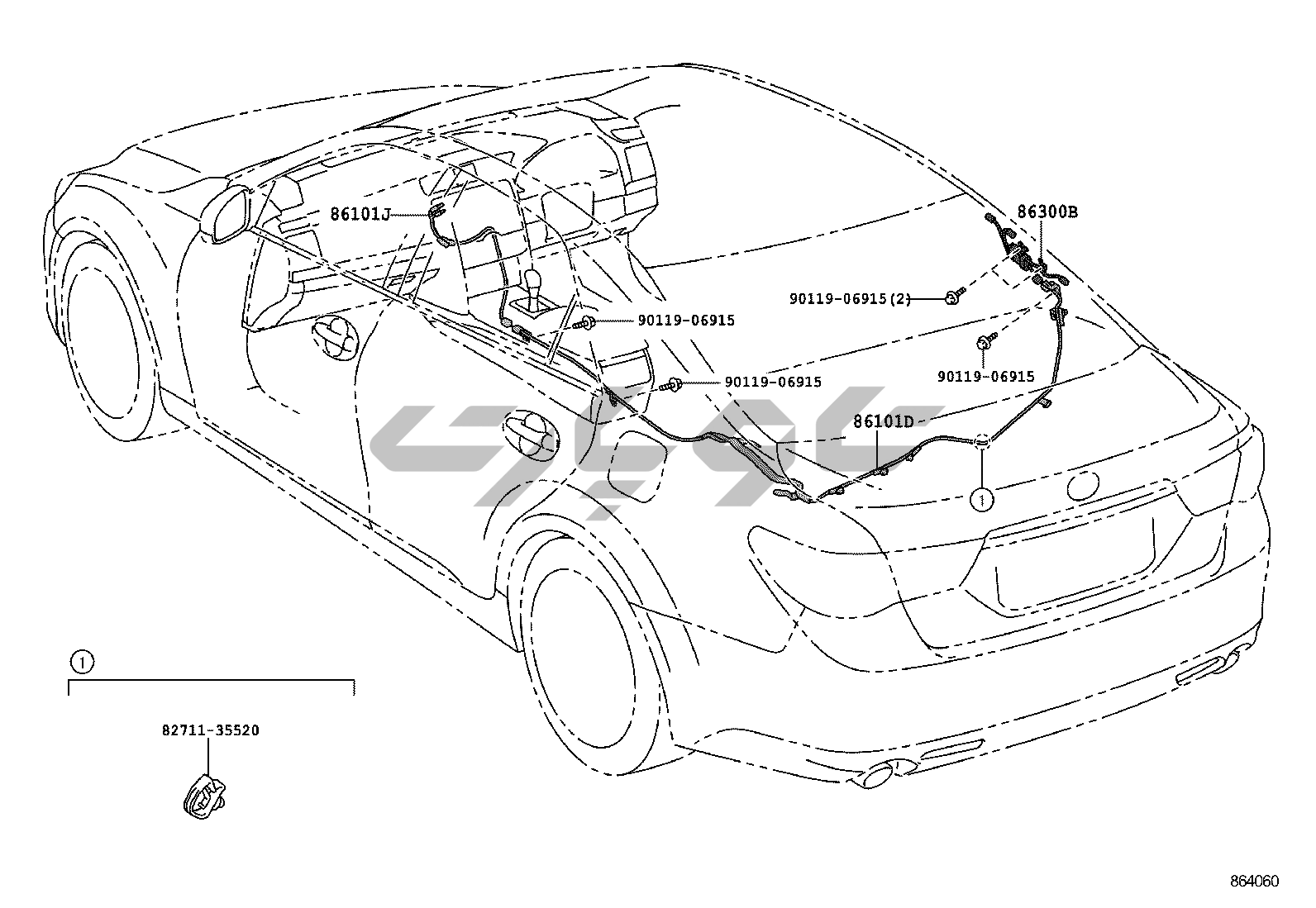 86101J
86300B
90119-06915(2)
90119-06915
90119-06915
90119-06915
86101D
1
1
82711-35520
864060