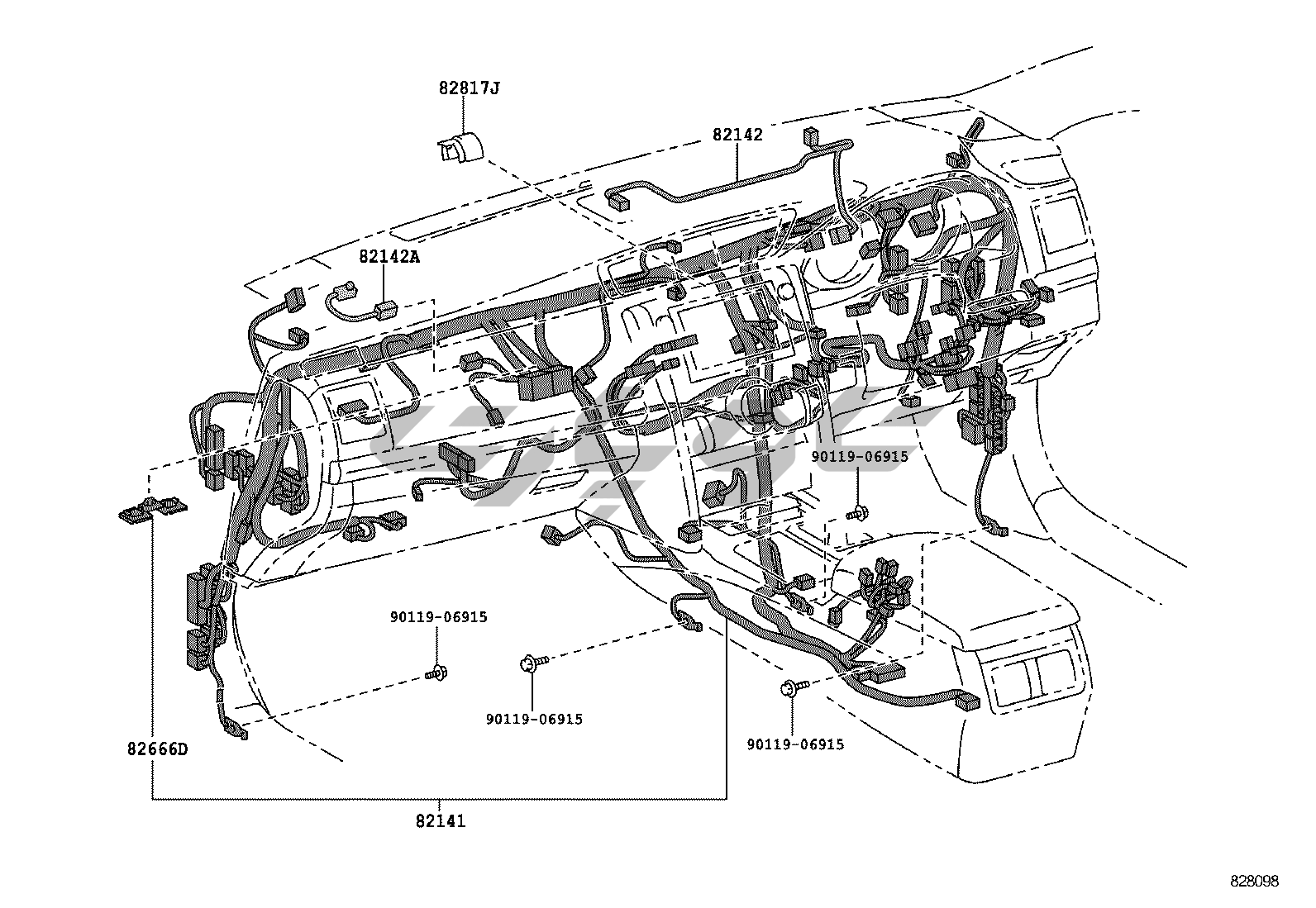 82817J

82142

82142A

90119-06915

90119-06915

90119-06915

90119-06915

82666D

82141

828098