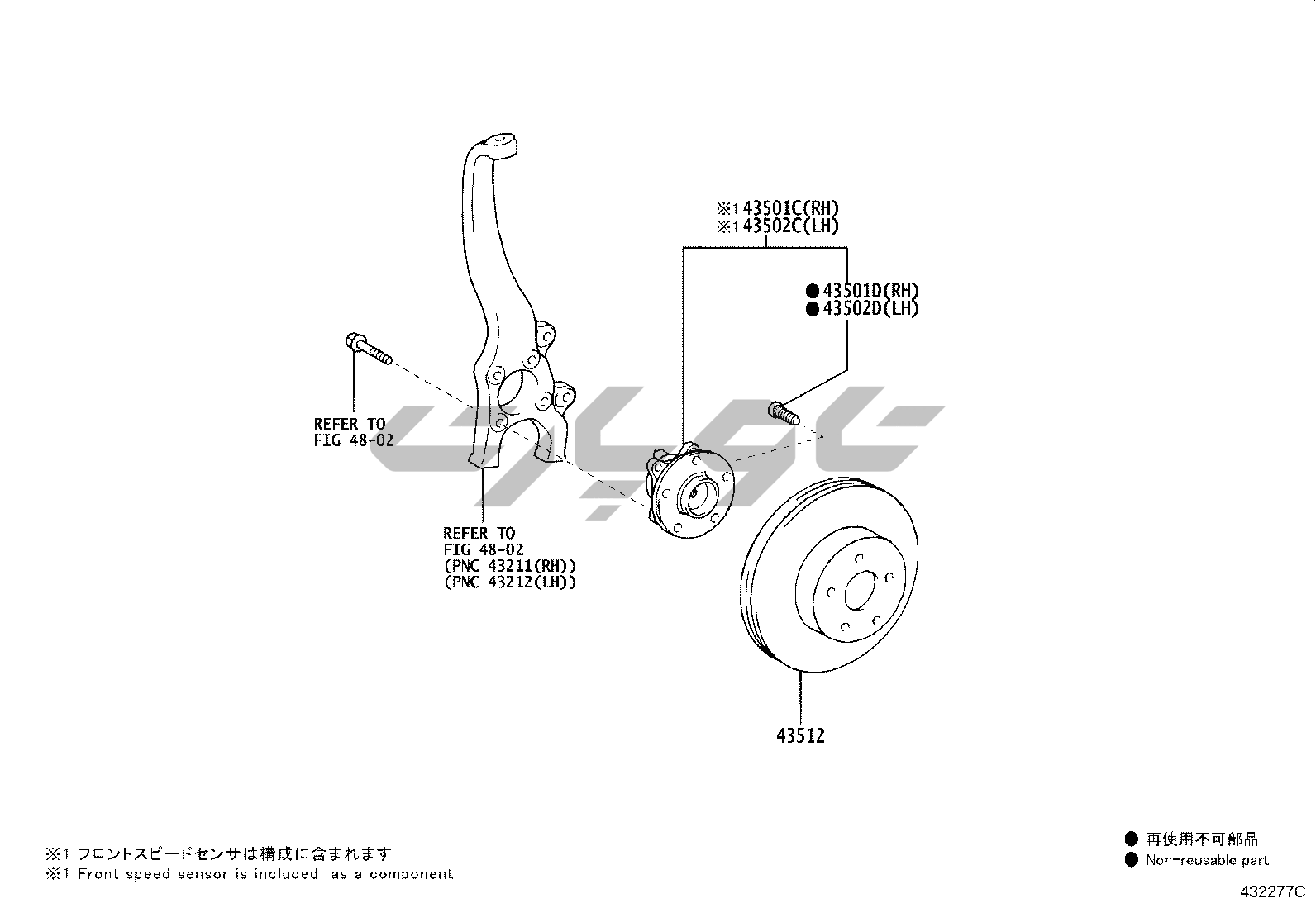 ※1 43501C(RH)
※1 43502C(LH)

● 43501D(RH)
● 43502D(LH)

REFER TO
FIG 48-02

REFER TO
FIG 48-02
(PNC 43211(RH))
(PNC 43212(LH))

43512

※1 フロントスピードセンサは構成に含まれます
※1 Front speed sensor is included as a component

● 再使用不可部品
● Non-reusable part

432277C