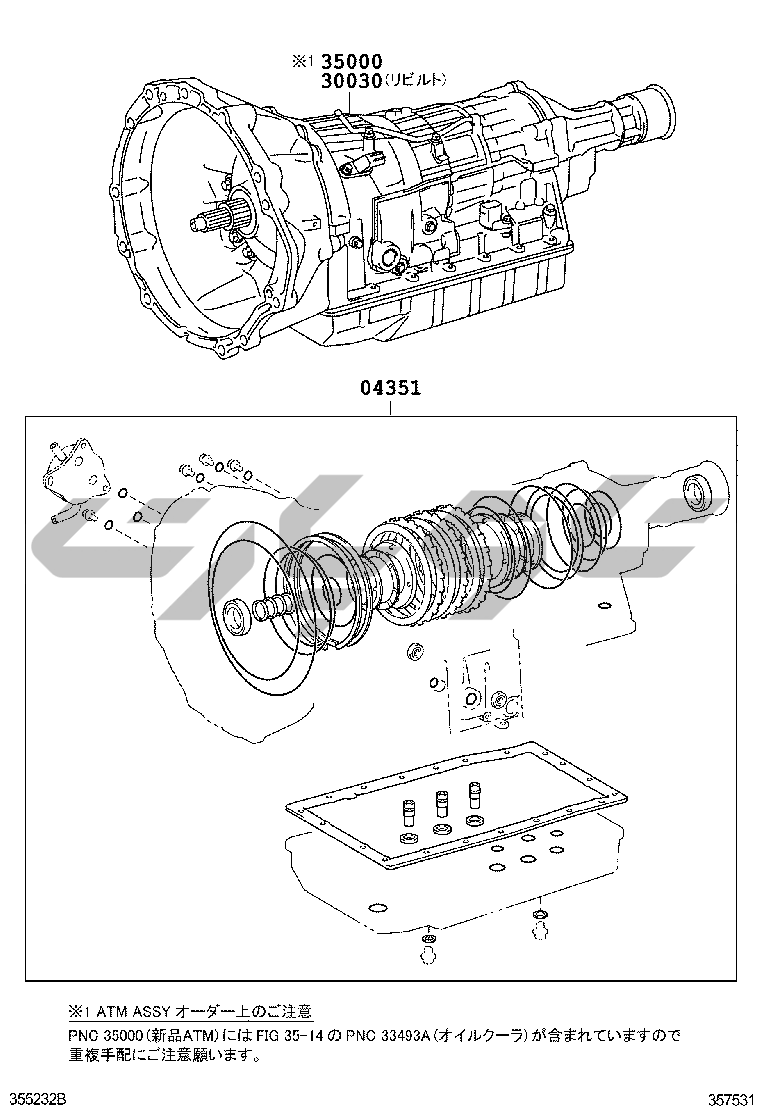 ※1 35000
30030(リビルト)

04351

※1 ATM ASSY オーダー上のご注意
PNC 35000(新品ATM)には FIG 35-14 の PNC 33493A(オイルクーラ)が含まれていますので重複手配にご注意願います。

355232B

357531