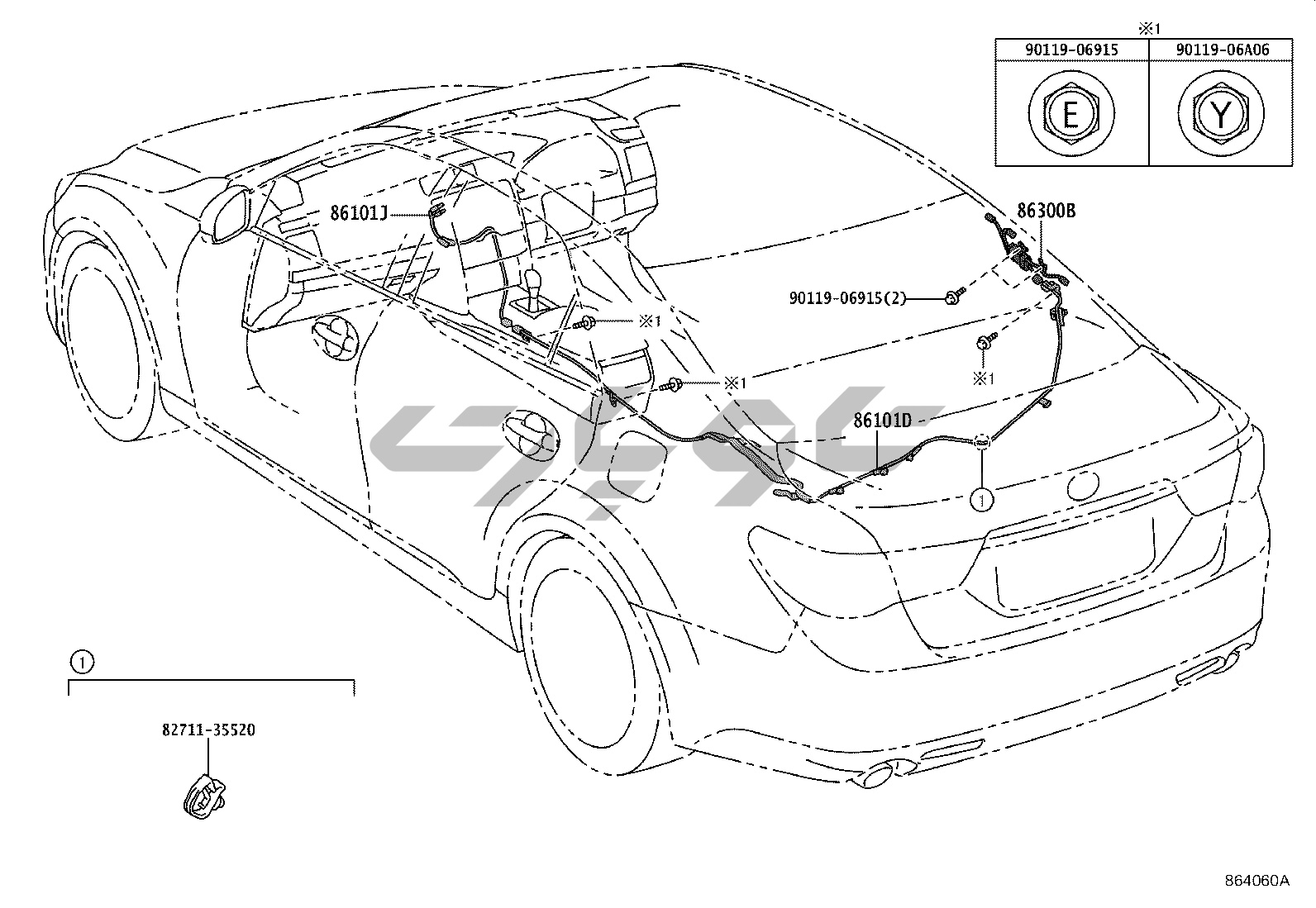 ※1

| 90119-06915 | 90119-06A06 |
|---|---|
| E | Y |

86101J

86300B

90119-06915(2)

※1

※1

※1

86101D

①

①

82711-35520

864060A