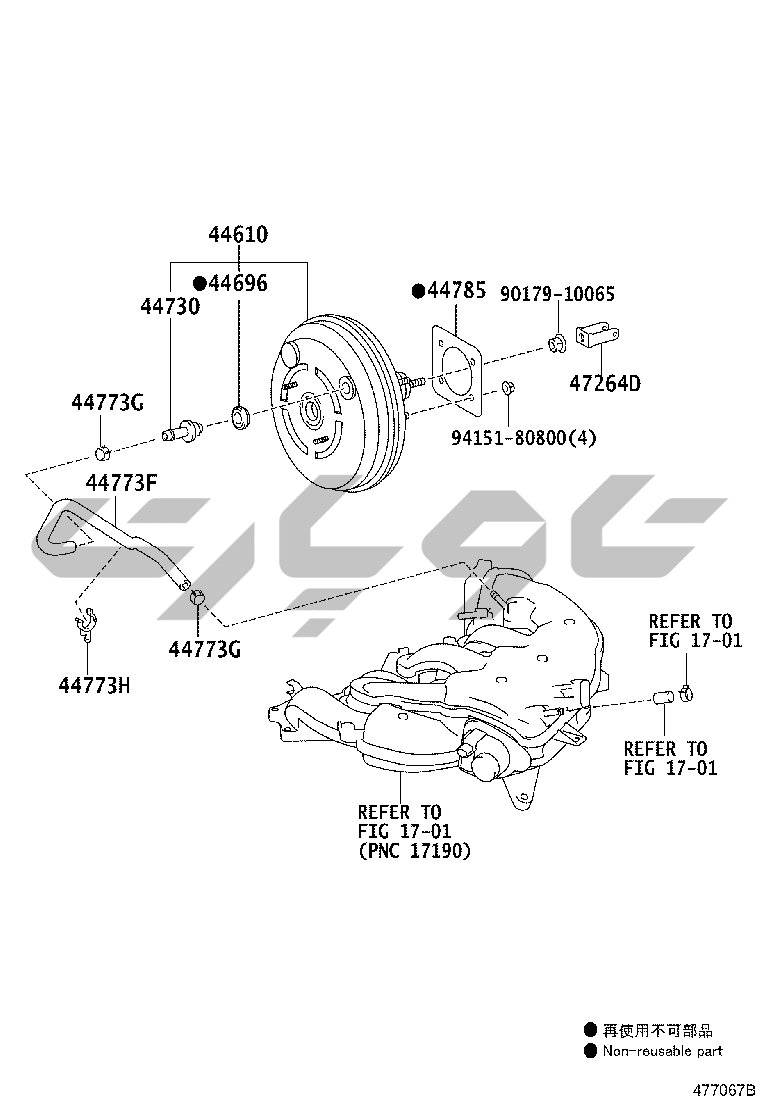 44610
●44696
44730
●44785
90179-10065
47264D
44773G
94151-80800(4)
44773F
44773G
44773H
REFER TO
FIG 17-01
REFER TO
FIG 17-01
REFER TO
FIG 17-01
(PNC 17190)
● 再使用不可部品
● Non-reusable part
477067B