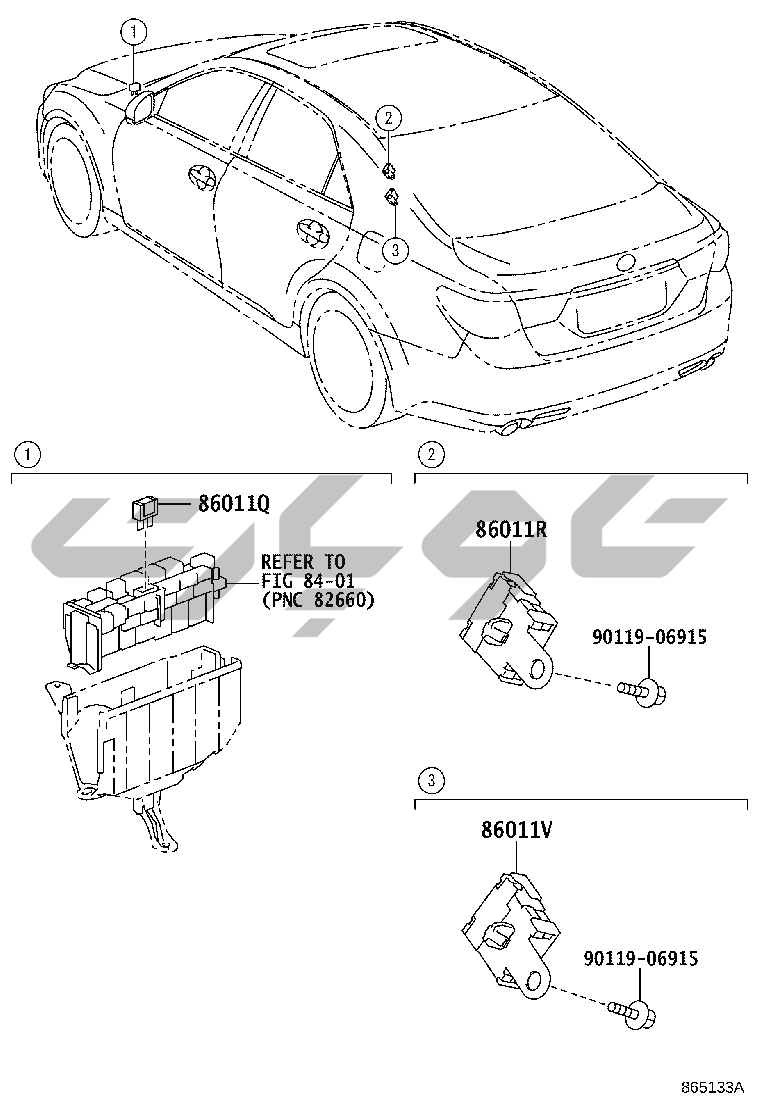 1
2
3

1
86011Q
REFER TO
FIG 84-01
(PNC 82660)

2
86011R
90119-06915

3
86011V
90119-06915

865133A