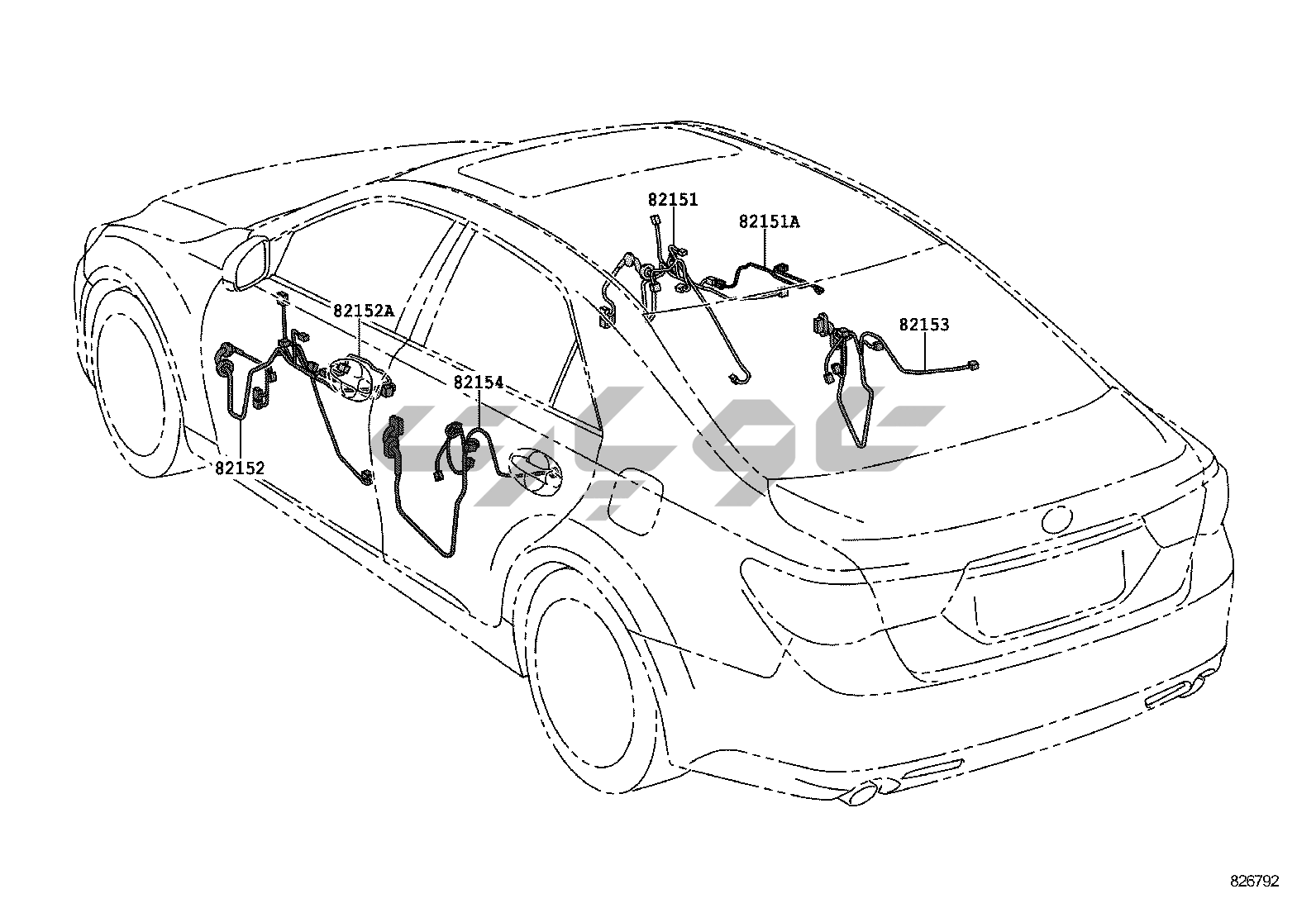 82151
82151A
82152A
82153
82154
82152
826792