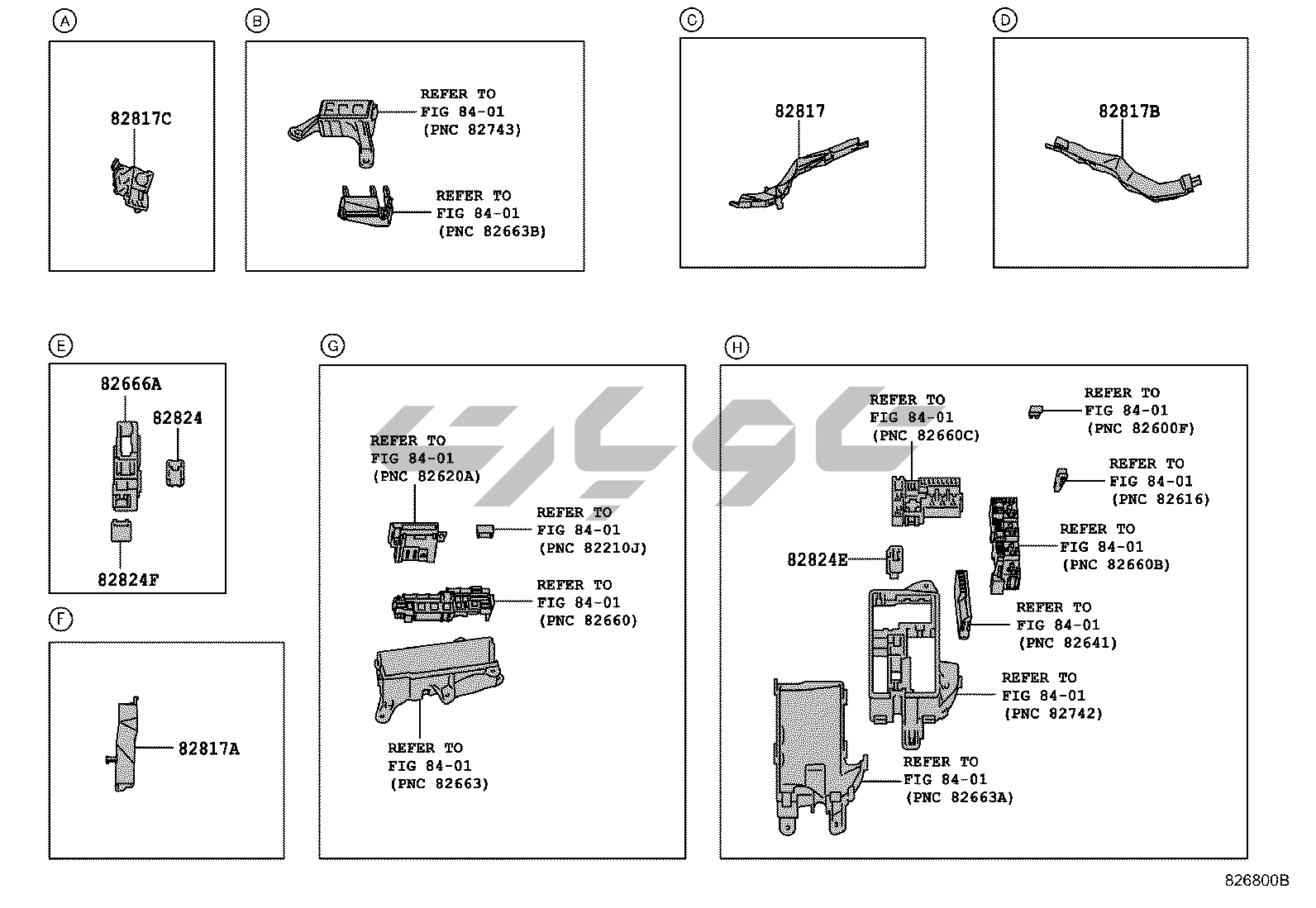 A

82817C

B

REFER TO
FIG 84-01
(PNC 82743)

REFER TO
FIG 84-01
(PNC 82663B)

C

82817

D

82817B

E

82666A

82824

82824F

F

82817A

G

REFER TO
FIG 84-01
(PNC 82620A)

REFER TO
FIG 84-01
(PNC 82210J)

REFER TO
FIG 84-01
(PNC 82660)

REFER TO
FIG 84-01
(PNC 82663)

H

REFER TO
FIG 84-01
(PNC 82660C)

REFER TO
FIG 84-01
(PNC 82600F)

REFER TO
FIG 84-01
(PNC 82616)

REFER TO
FIG 84-01
(PNC 82660B)

82824E

REFER TO
FIG 84-01
(PNC 82641)

REFER TO
FIG 84-01
(PNC 82742)

REFER TO
FIG 84-01
(PNC 82663A)

826800B