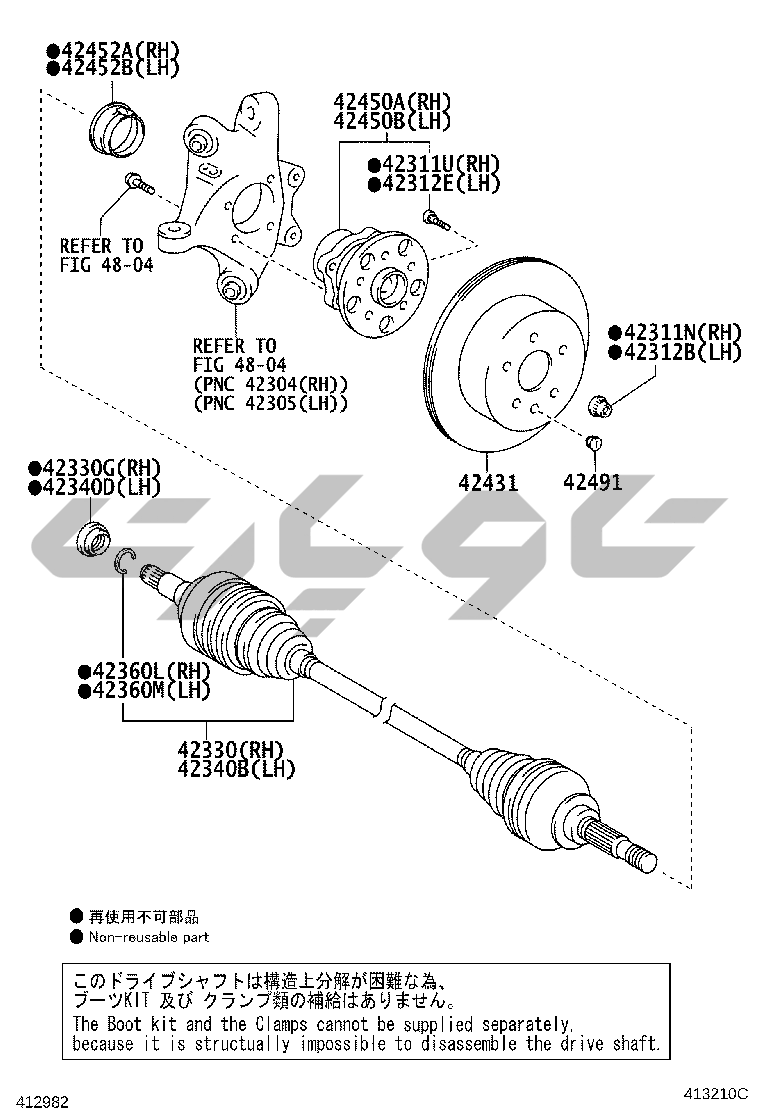 ●42452A(RH)
●42452B(LH)

42450A(RH)
42450B(LH)

●42311U(RH)
●42312E(LH)

REFER TO
FIG 48-04

REFER TO
FIG 48-04
(PNC 42304(RH))
(PNC 42305(LH))

●42311N(RH)
●42312B(LH)

42431

42491

●42330G(RH)
●42340D(LH)

●42360L(RH)
●42360M(LH)

42330(RH)
42340B(LH)

● 再使用不可部品
● Non-reusable part

このドライブシャフトは構造上分解が困難な為、
ブーツKIT 及び クランプ類の補給はありません。
The Boot kit and the Clamps cannot be supplied separately,
because it is structually impossible to disassemble the drive shaft.

412982

413210C