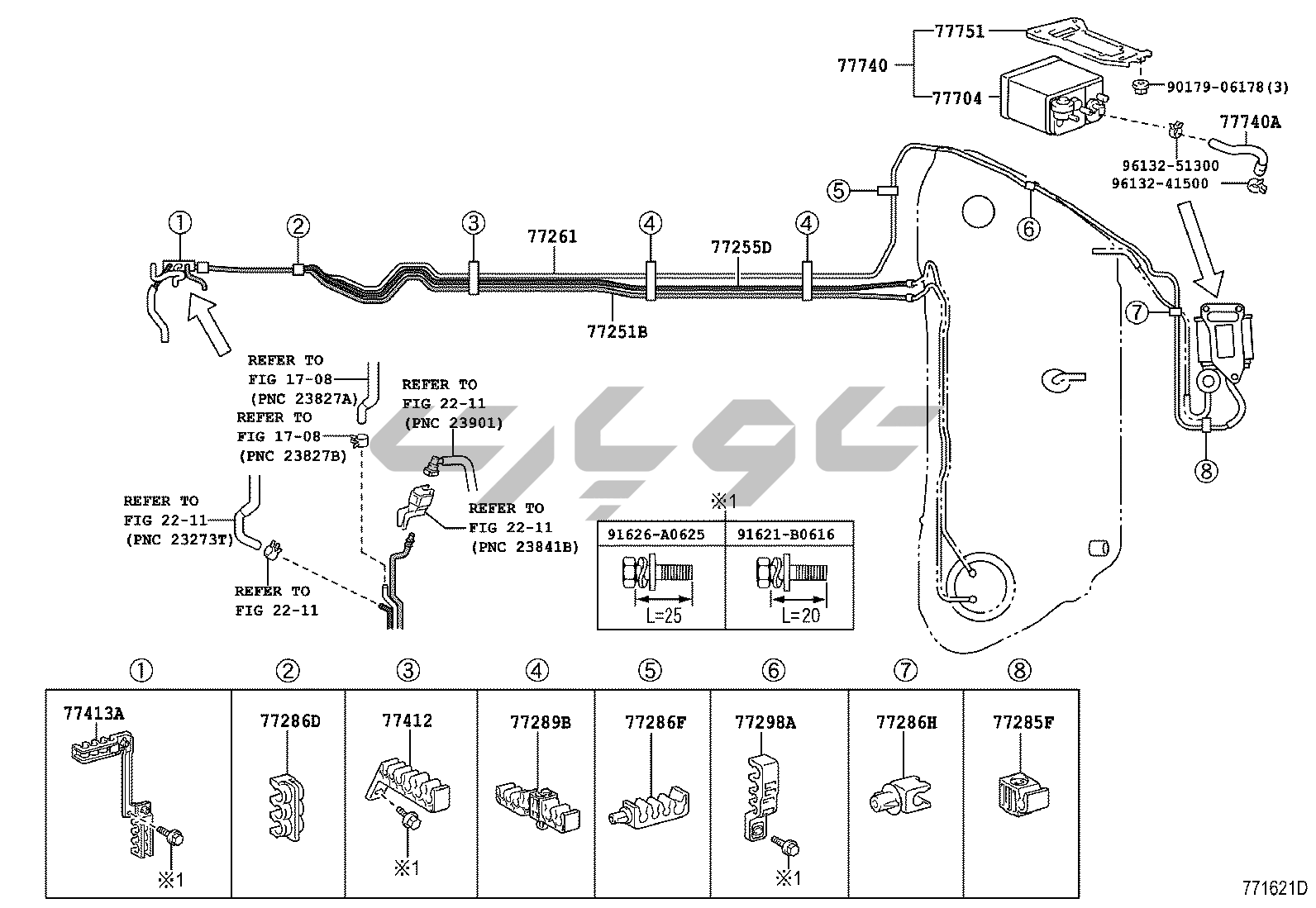 77751
77740
77704
90179-06178(3)
77740A
96132-51300
96132-41500
⑤
⑥
①
②
③
77261
④
77255D
④
77251B
⑦
⑧
REFER TO
FIG 17-08
(PNC 23827A)
REFER TO
FIG 17-08
(PNC 23827B)
REFER TO
FIG 22-11
(PNC 23901)
REFER TO
FIG 22-11
(PNC 23273T)
REFER TO
FIG 22-11
(PNC 23841B)
REFER TO
FIG 22-11
※1

| 91626-A0625 | 91621-B0616 |
|---|---|
| L=25 | L=20 |

| ① | ② | ③ | ④ | ⑤ | ⑥ | ⑦ | ⑧ |
|---|---|---|---|---|---|---|---|
| 77413A ※1 | 77286D | 77412 ※1 | 77289B | 77286F | 77298A ※1 | 77286H | 77285F |

771621D