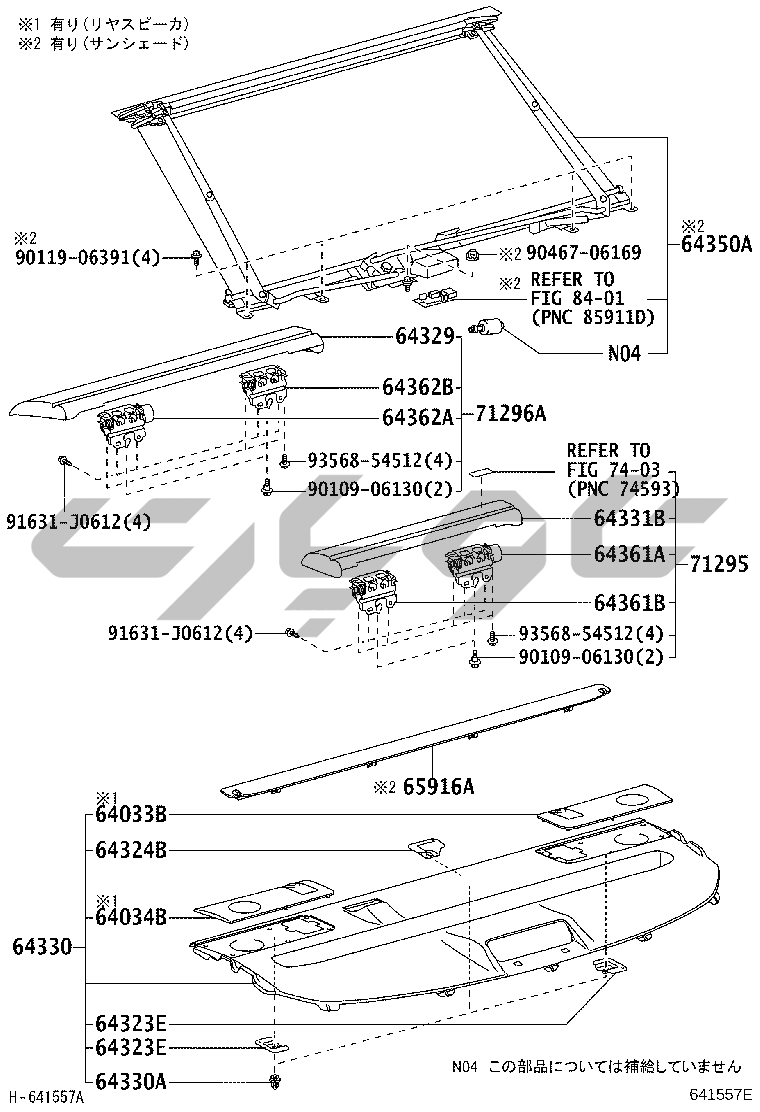 ※1 有り(リヤスピーカ)
※2 有り(サンシェード)

※2
90119-06391(4)

※2 90467-06169

※2
64350A

※2 REFER TO
FIG 84-01
(PNC 85911D)

64329

N04

64362B
64362A
71296A

93568-54512(4)
90109-06130(2)

91631-J0612(4)

REFER TO
FIG 74-03
(PNC 74593)

64331B
64361A
71295
64361B

91631-J0612(4)

93568-54512(4)
90109-06130(2)

※2 65916A

※1
64033B
64324B
※1
64034B
64330

64323E
64323E
64330A

N04 この部品については補給していません

H-641557A

641557E