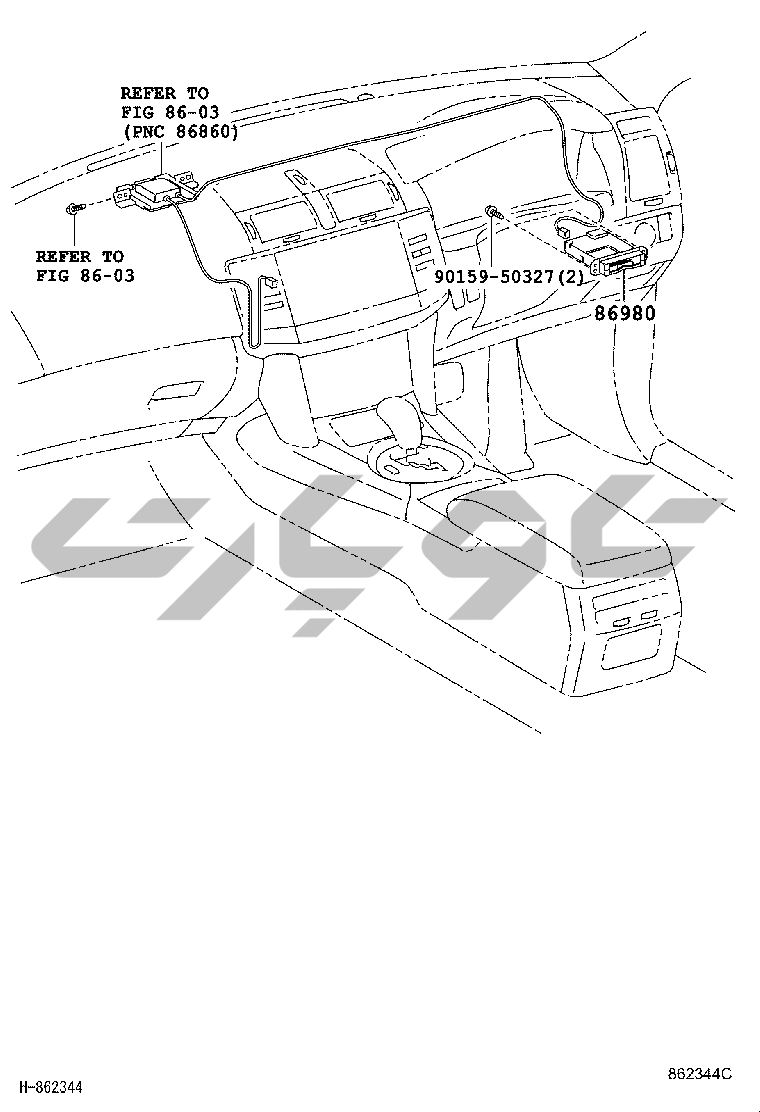 REFER TO
FIG 86-03
(PNC 86860)

REFER TO
FIG 86-03

90159-50327(2)

86980

H-862344

862344C