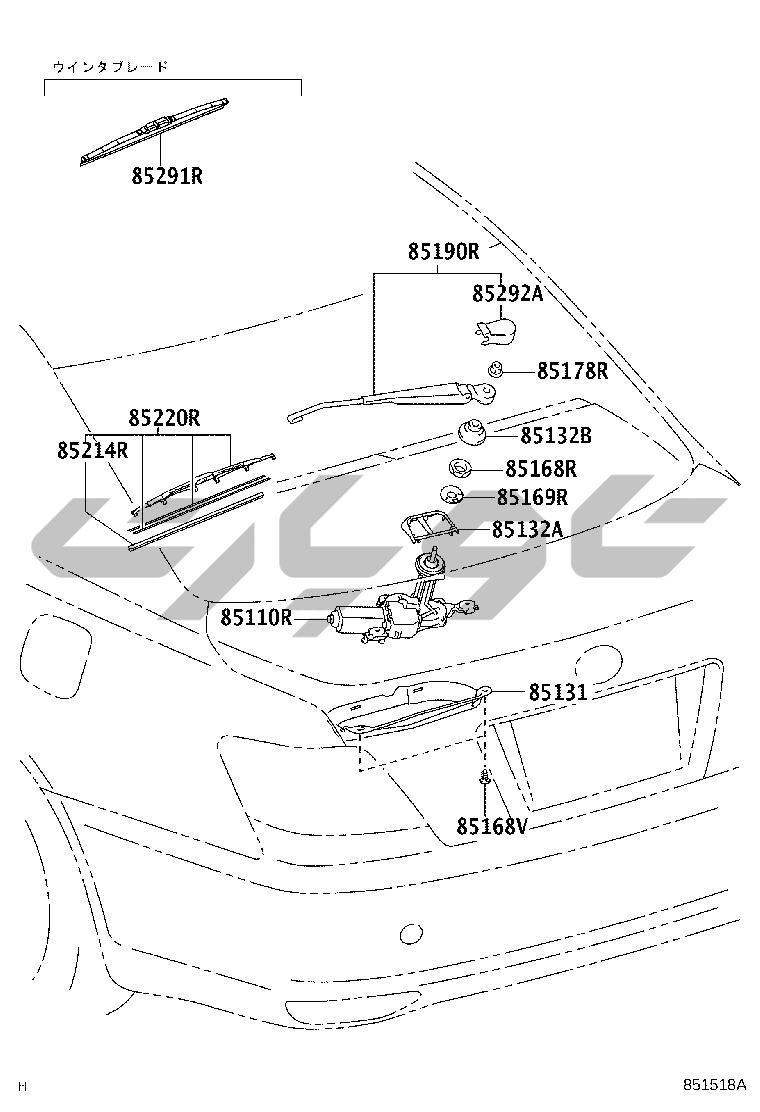 ウインタブレード

85291R

85190R

85292A

85178R

85220R

85214R

85132B

85168R

85169R

85132A

85110R

85131

85168V

H

851518A