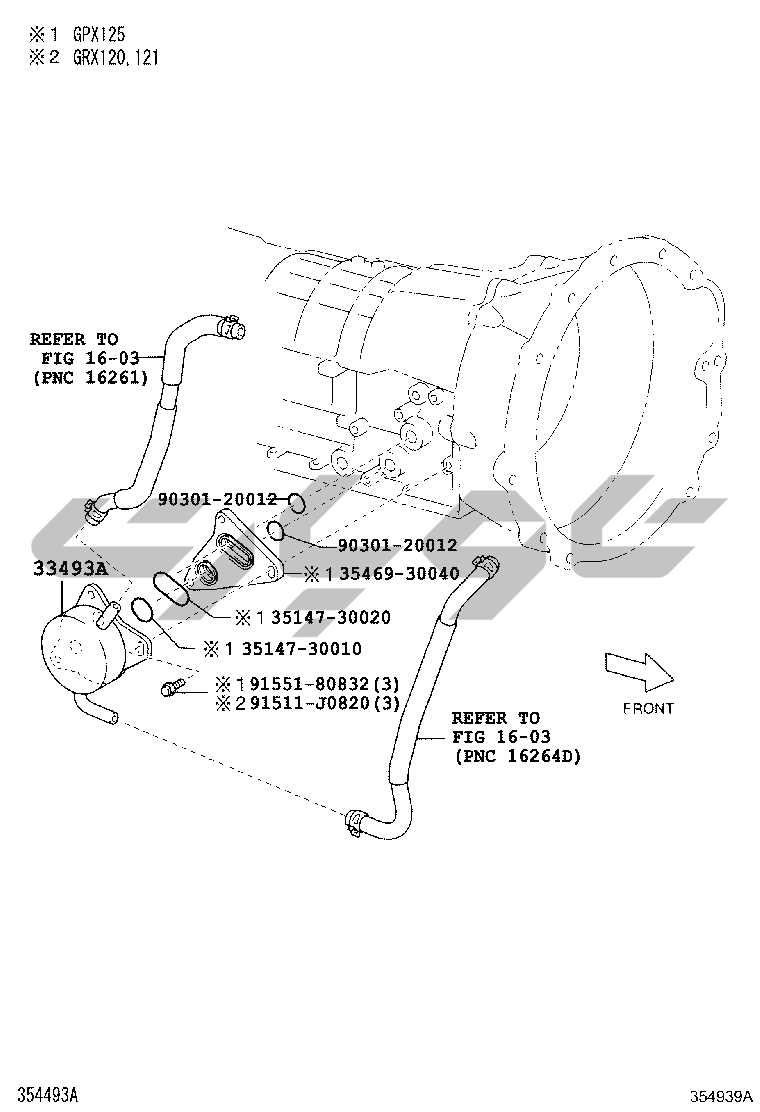 ※1 GPX125
※2 GRX120,121

REFER TO
FIG 16-03
(PNC 16261)

90301-20012
90301-20012
33493A
※1 35469-30040
※1 35147-30020
※1 35147-30010
※1 91551-80832(3)
※2 91511-J0820(3)

REFER TO
FIG 16-03
(PNC 16264D)

FRONT

354493A

354939A