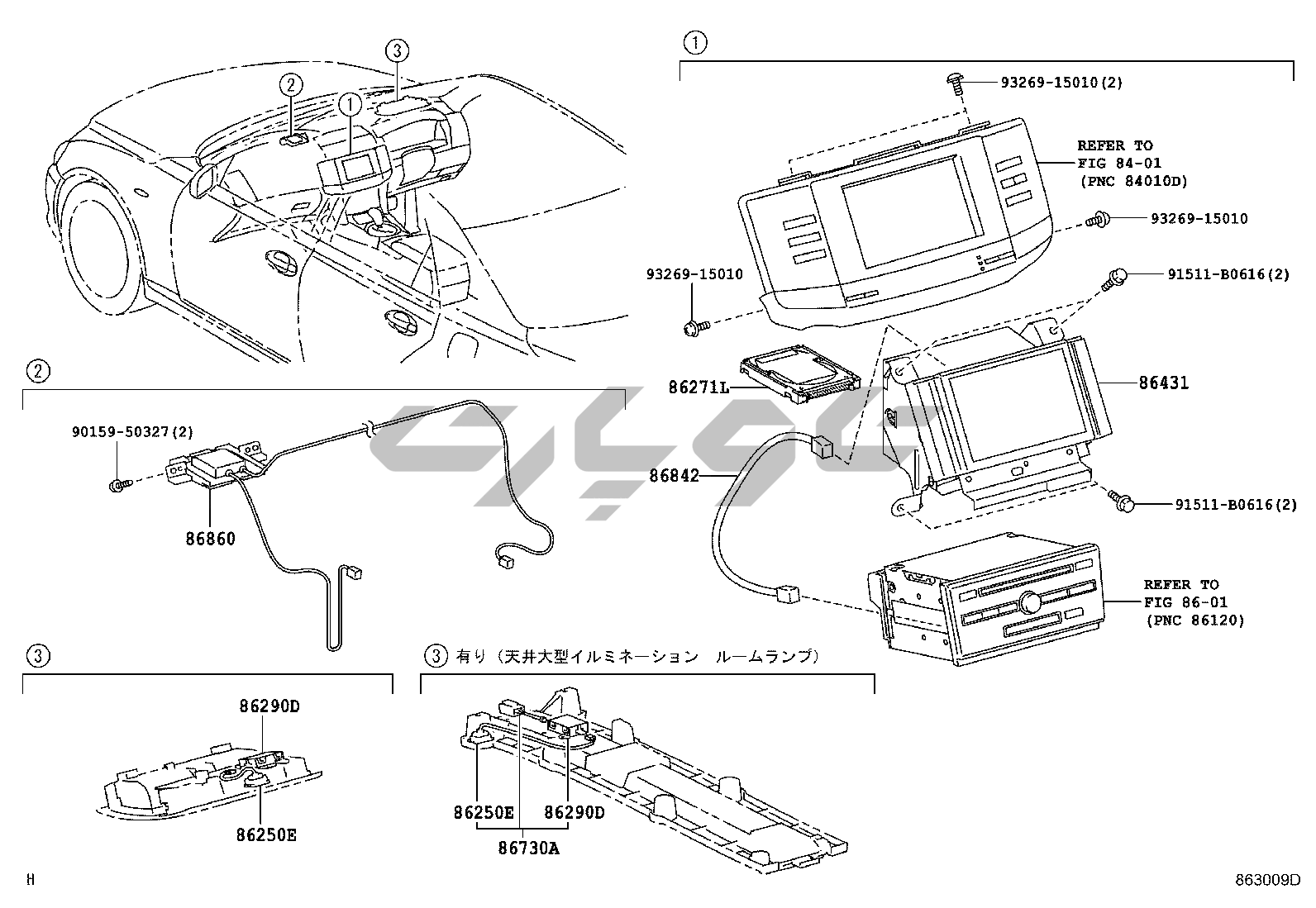 ③
②
①

①
93269-15010(2)
REFER TO
FIG 84-01
(PNC 84010D)
93269-15010
93269-15010
91511-B0616(2)
86271L
86431
86842
91511-B0616(2)
REFER TO
FIG 86-01
(PNC 86120)

②
90159-50327(2)
86860

③
86290D
86250E

③ 有り（天井大型イルミネーション ルームランプ）
86250E
86290D
86730A

H
863009D