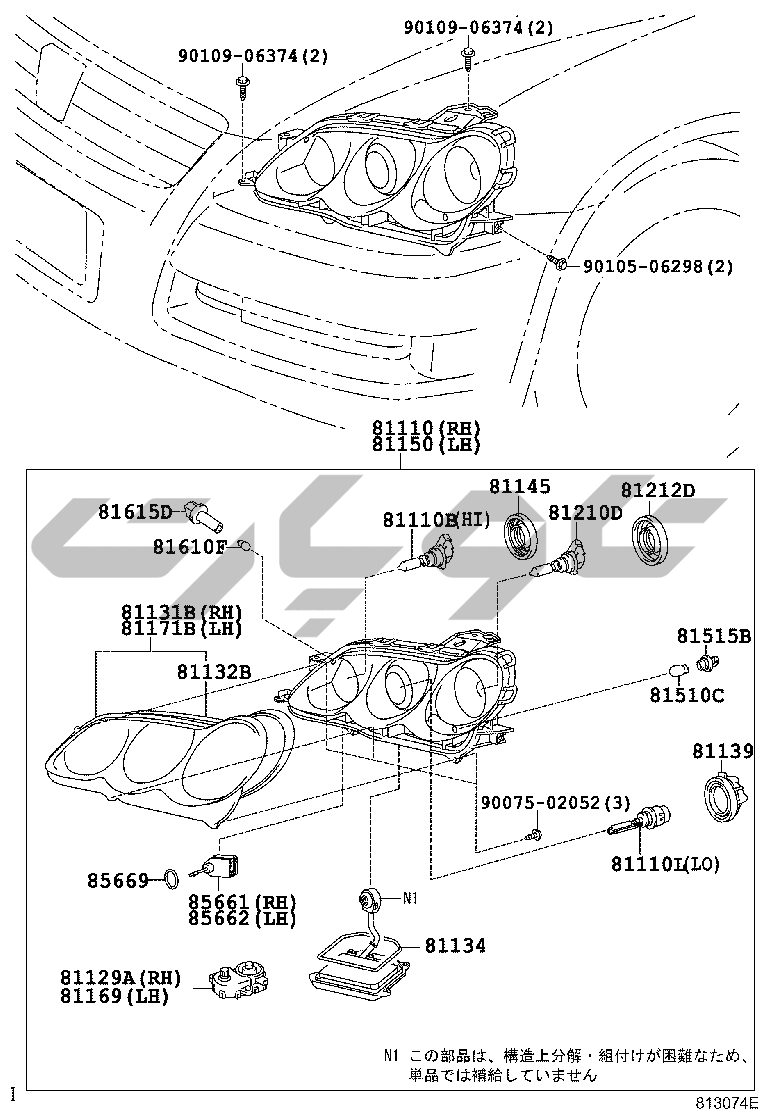 90109-06374(2)

90109-06374(2)

90105-06298(2)

81110(RH)
81150(LH)

81615D

81610F

81110E(HI)

81145

81210D

81212D

81131B(RH)
81171B(LH)

81132B

81515B

81510C

81139

90075-02052(3)

81110L(LO)

85669

85661(RH)
85662(LH)

N1

81134

81129A(RH)
81169(LH)

N1 この部品は、構造上分解・組付けが困難なため、単品では補給していません

I

813074E