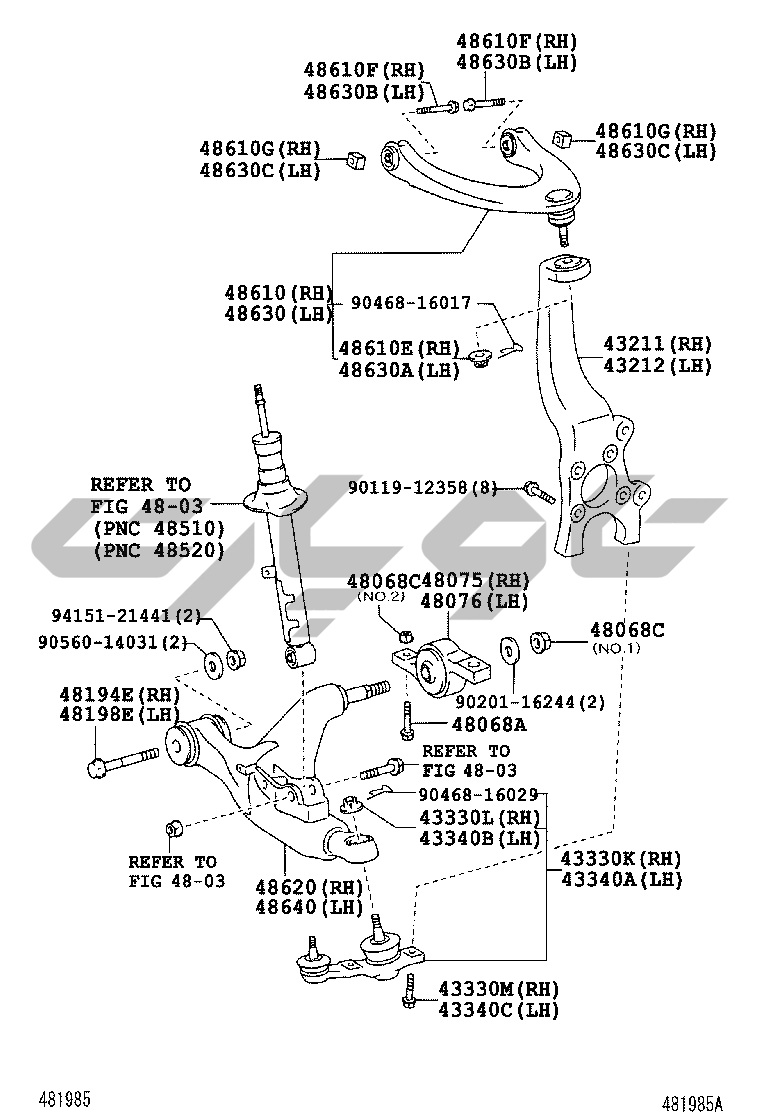 48610F(RH)
48630B(LH)

48610F(RH)
48630B(LH)

48610G(RH)
48630C(LH)

48610G(RH)
48630C(LH)

48610(RH)
48630(LH)

90468-16017

48610E(RH)
48630A(LH)

43211(RH)
43212(LH)

REFER TO
FIG 48-03
(PNC 48510)
(PNC 48520)

90119-12358(8)

48068C
(NO.2)

48075(RH)
48076(LH)

94151-21441(2)
90560-14031(2)

48068C
(NO.1)

48194E(RH)
48198E(LH)

90201-16244(2)

48068A

REFER TO
FIG 48-03

90468-16029

43330L(RH)
43340B(LH)

REFER TO
FIG 48-03

48620(RH)
48640(LH)

43330K(RH)
43340A(LH)

43330M(RH)
43340C(LH)

481985

481985A