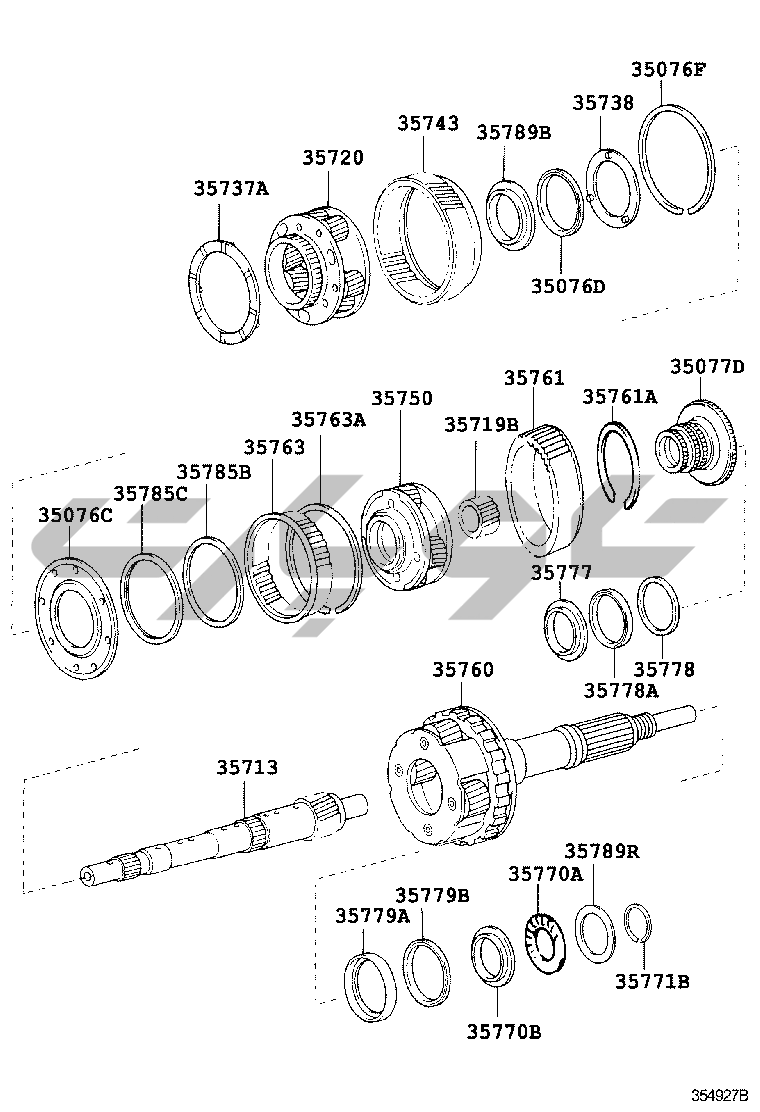 35076F
35738
35743
35789B
35720
35737A
35076D
35761
35077D
35750
35761A
35763A
35719B
35763
35785B
35785C
35076C
35777
35778
35778A
35760
35713
35789R
35770A
35779B
35779A
35771B
35770B
354927B