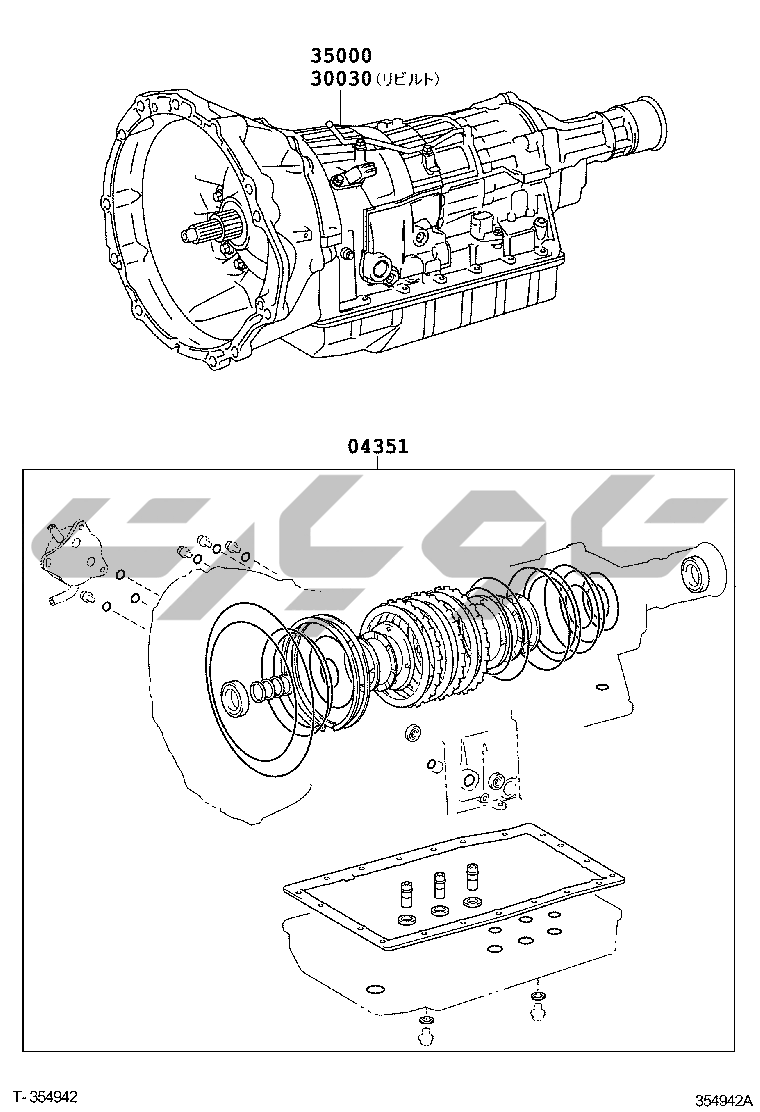 35000
30030(リビルト)

04351

T-354942

354942A