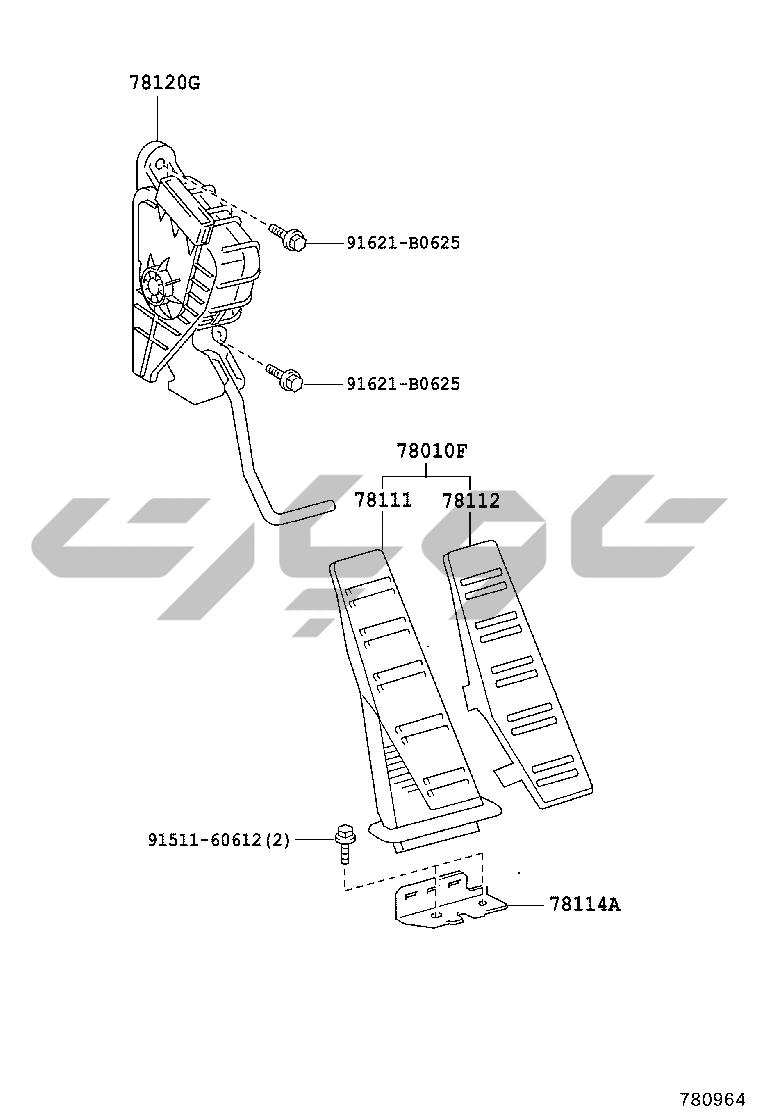 78120G
91621-B0625
91621-B0625
78010F
78111
78112
91511-60612(2)
78114A
780964