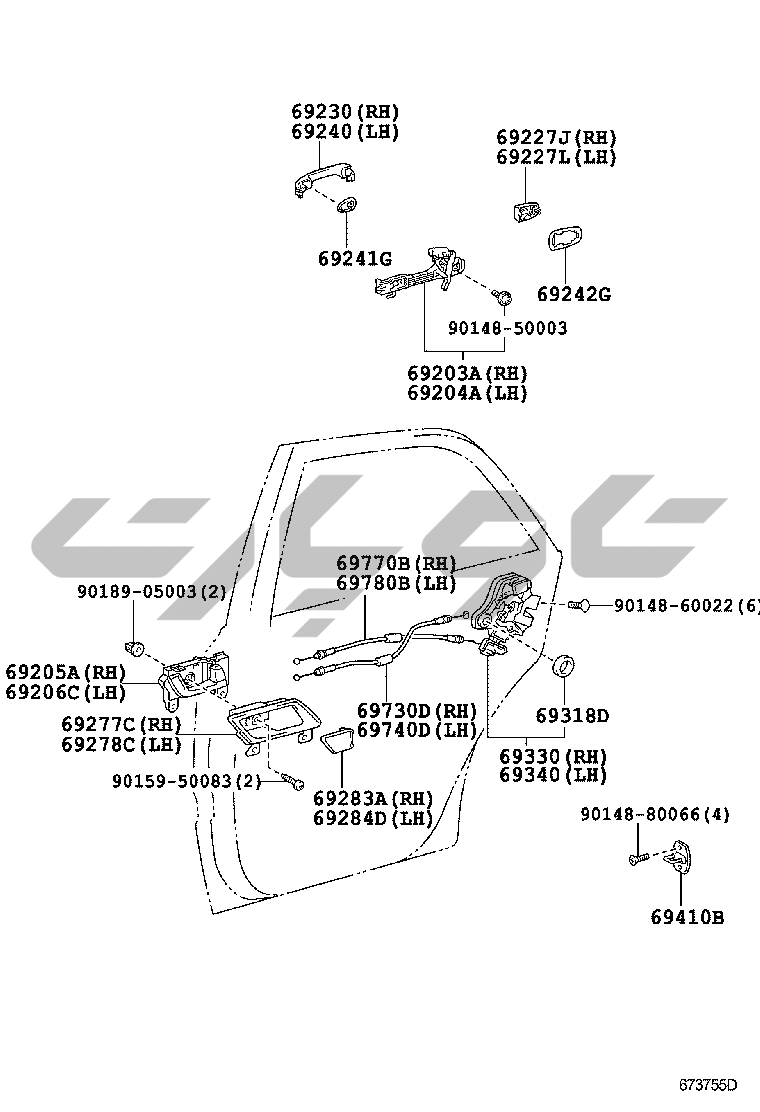 69230(RH)
69240(LH)

69227J(RH)
69227L(LH)

69241G

69242G

90148-50003

69203A(RH)
69204A(LH)

69770B(RH)
69780B(LH)

90189-05003(2)

90148-60022(6)

69205A(RH)
69206C(LH)

69277C(RH)
69278C(LH)

69730D(RH)
69740D(LH)

69318D

69330(RH)
69340(LH)

90159-50083(2)

69283A(RH)
69284D(LH)

90148-80066(4)

69410B

673755D