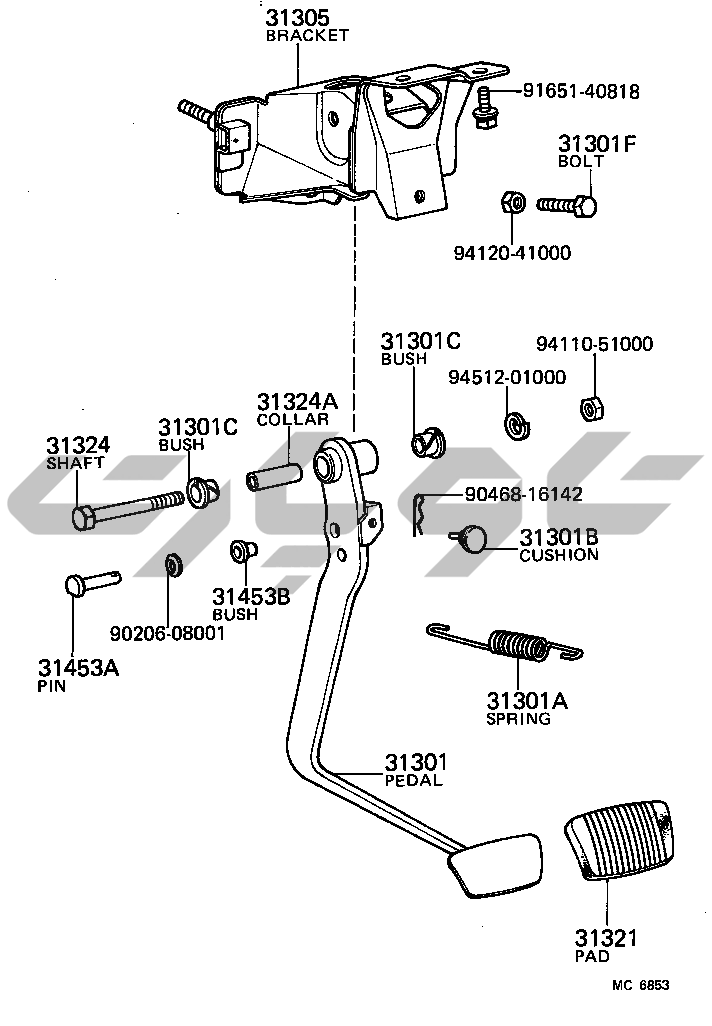 31305
BRACKET

91651-40818

31301F
BOLT

94120-41000

31301C
BUSH

94110-51000

94512-01000

31324A
COLLAR

31301C
BUSH

31324
SHAFT

90468-16142

31301B
CUSHION

31453B
BUSH

90206-08001

31453A
PIN

31301A
SPRING

31301
PEDAL

31321
PAD

MC 6853