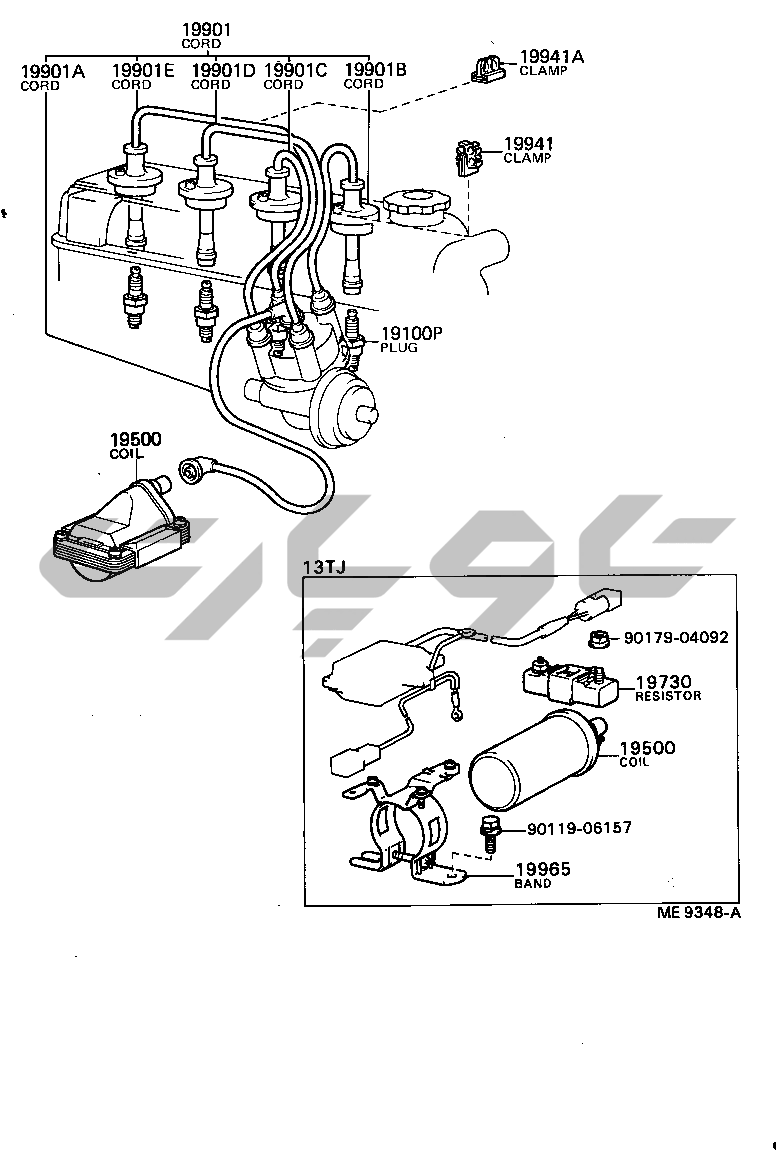 19901
CORD
19901A
CORD
19901E
CORD
19901D
CORD
19901C
CORD
19901B
CORD
19941A
CLAMP
19941
CLAMP
19100P
PLUG
19500
COIL
13TJ
90179-04092
19730
RESISTOR
19500
COIL
90119-06157
19965
BAND
ME 9348-A