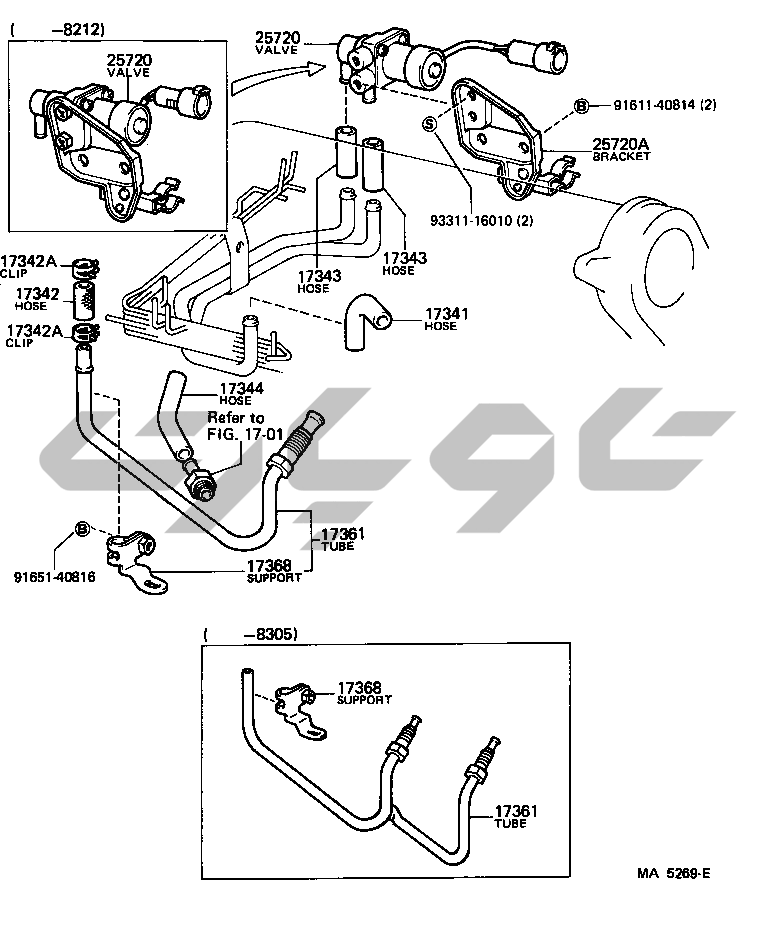 ( –8212)

25720
VALVE

25720
VALVE

B 91611-40814 (2)

S

25720A
BRACKET

93311-16010 (2)

17343
HOSE

17343
HOSE

17342A
CLIP

17342
HOSE

17342A
CLIP

17341
HOSE

17344
HOSE

Refer to
FIG. 17-01

B

91651-40816

17361
TUBE

17368
SUPPORT

( –8305)

17368
SUPPORT

17361
TUBE

MA 5269-E