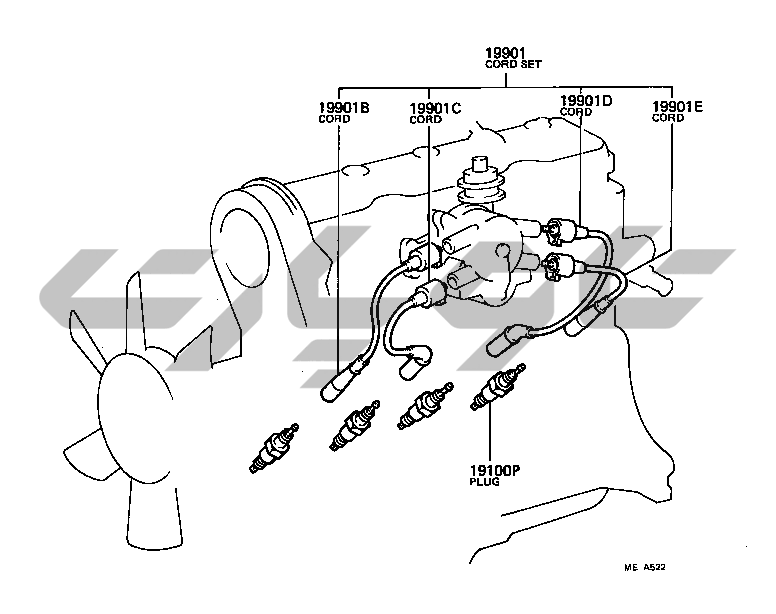 19901
CORD SET

19901B
CORD

19901C
CORD

19901D
CORD

19901E
CORD

19100P
PLUG

ME A522