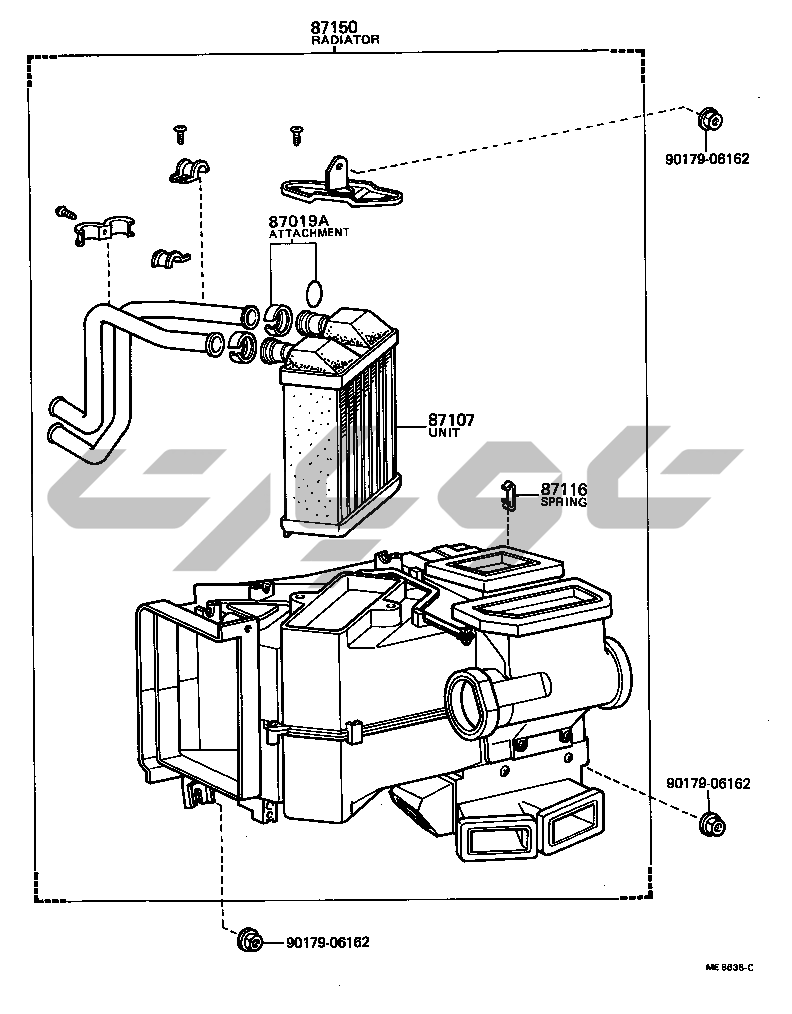 87150
RADIATOR

90179-06162

87019A
ATTACHMENT

87107
UNIT

87116
SPRING

90179-06162

90179-06162

ME 8838-C