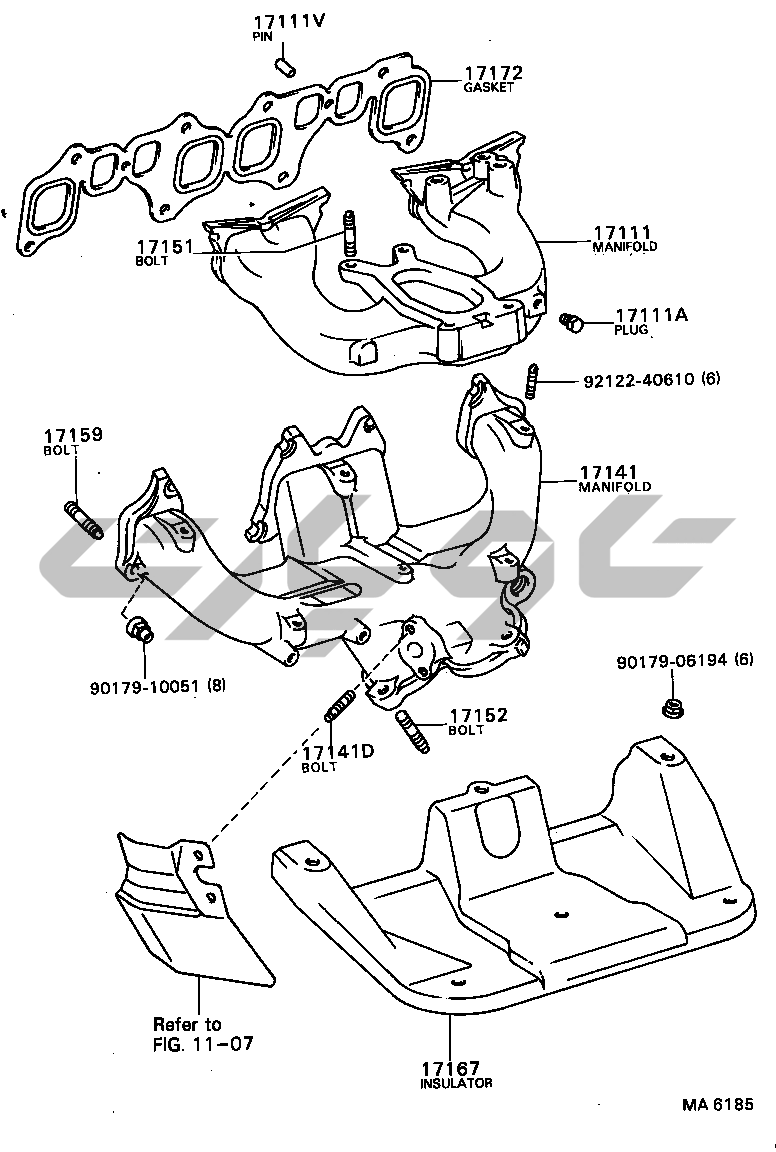 17111V
PIN

17172
GASKET

17151
BOLT

17111
MANIFOLD

17111A
PLUG

92122-40610 (6)

17159
BOLT

17141
MANIFOLD

90179-10051 (8)

90179-06194 (6)

17152
BOLT

17141D
BOLT

Refer to
FIG. 11-07

17167
INSULATOR

MA 6185