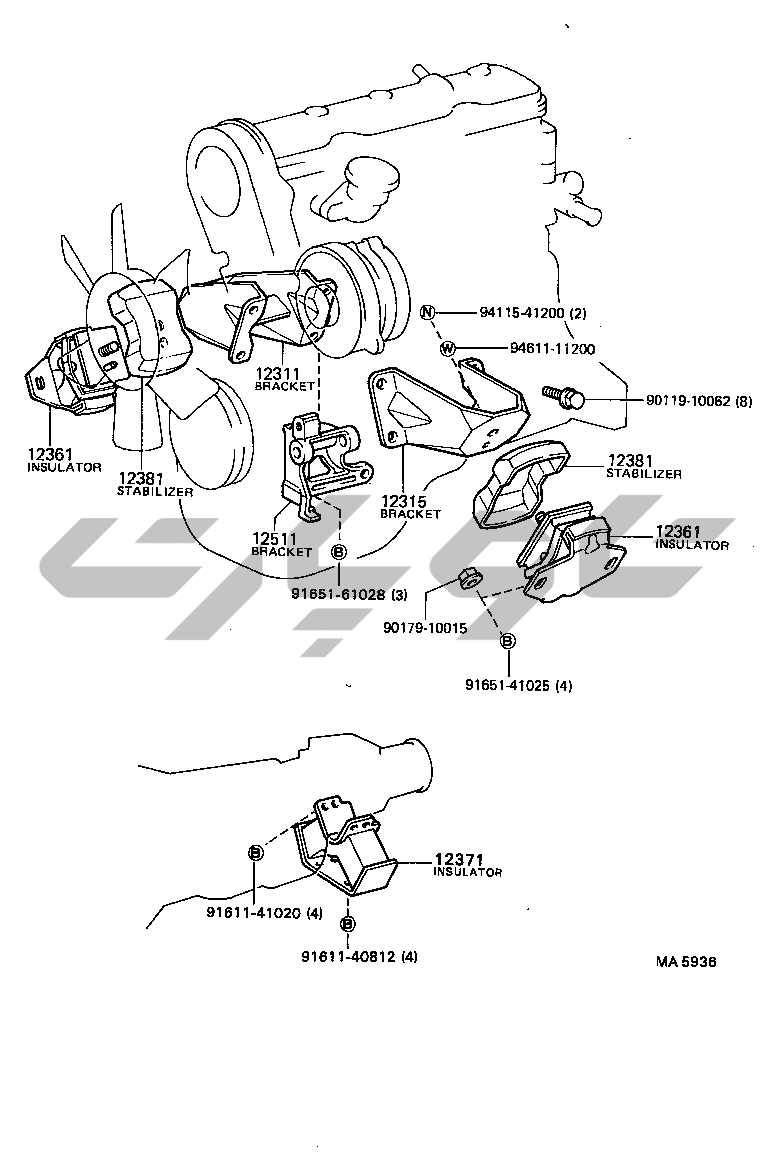 N 94115-41200 (2)
W 94611-11200
90119-10062 (8)
12311
BRACKET
12361
INSULATOR
12381
STABILIZER
12511
BRACKET
12315
BRACKET
12381
STABILIZER
12361
INSULATOR
B
91651-61028 (3)
90179-10015
B
91651-41025 (4)
B
12371
INSULATOR
91611-41020 (4)
B
91611-40812 (4)
MA 5936