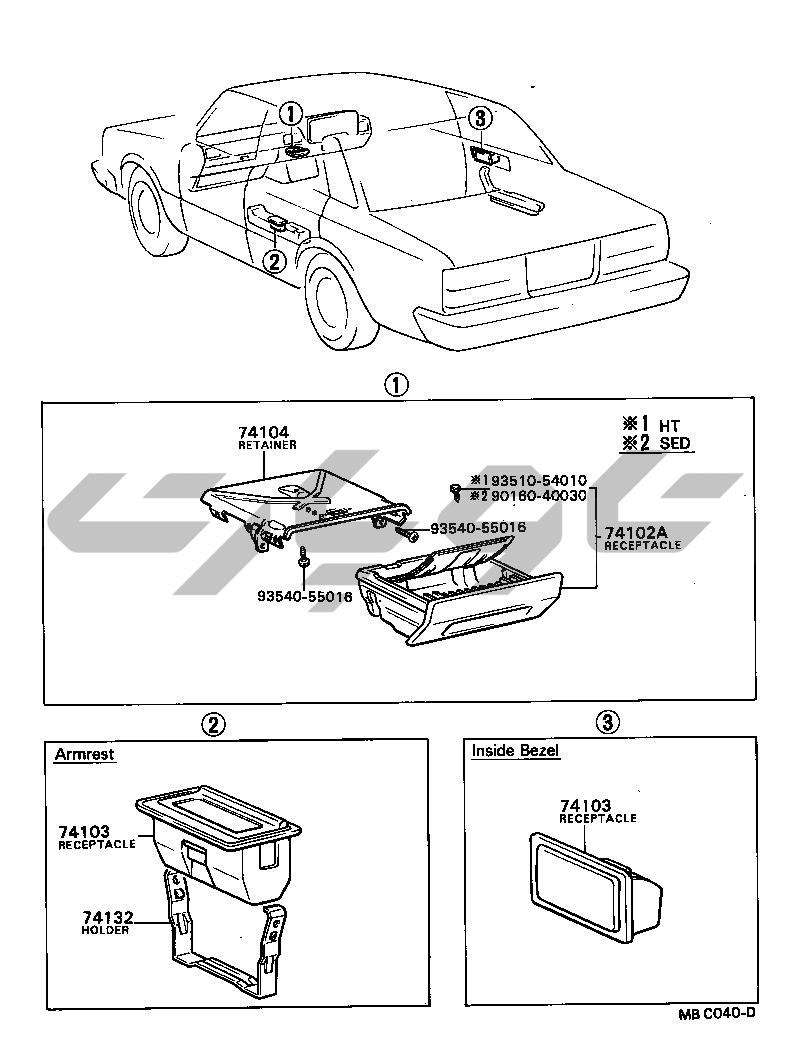 ①

③

②

①

※1 HT
※2 SED

74104
RETAINER

※1 93510-54010
※2 90160-40030

93540-55016

74102A
RECEPTACLE

93540-55016

②

Armrest

74103
RECEPTACLE

74132
HOLDER

③

Inside Bezel

74103
RECEPTACLE

MB C040-D