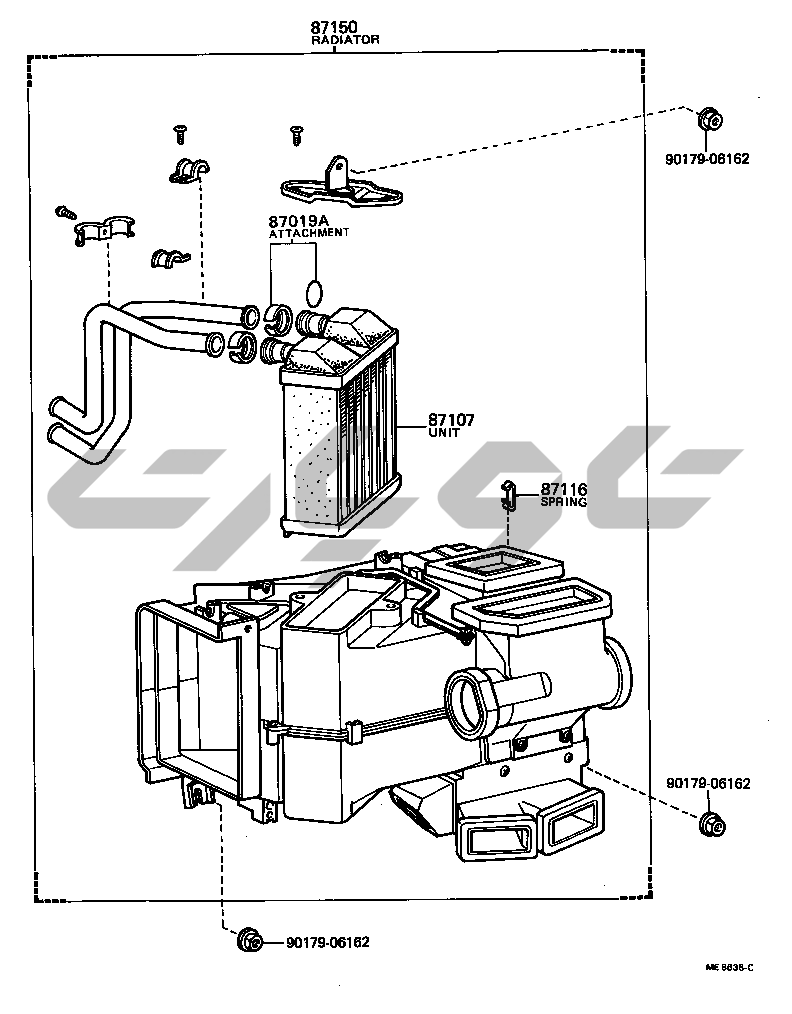 87150
RADIATOR

90179-06162

87019A
ATTACHMENT

87107
UNIT

87116
SPRING

90179-06162

90179-06162

ME 8838-C