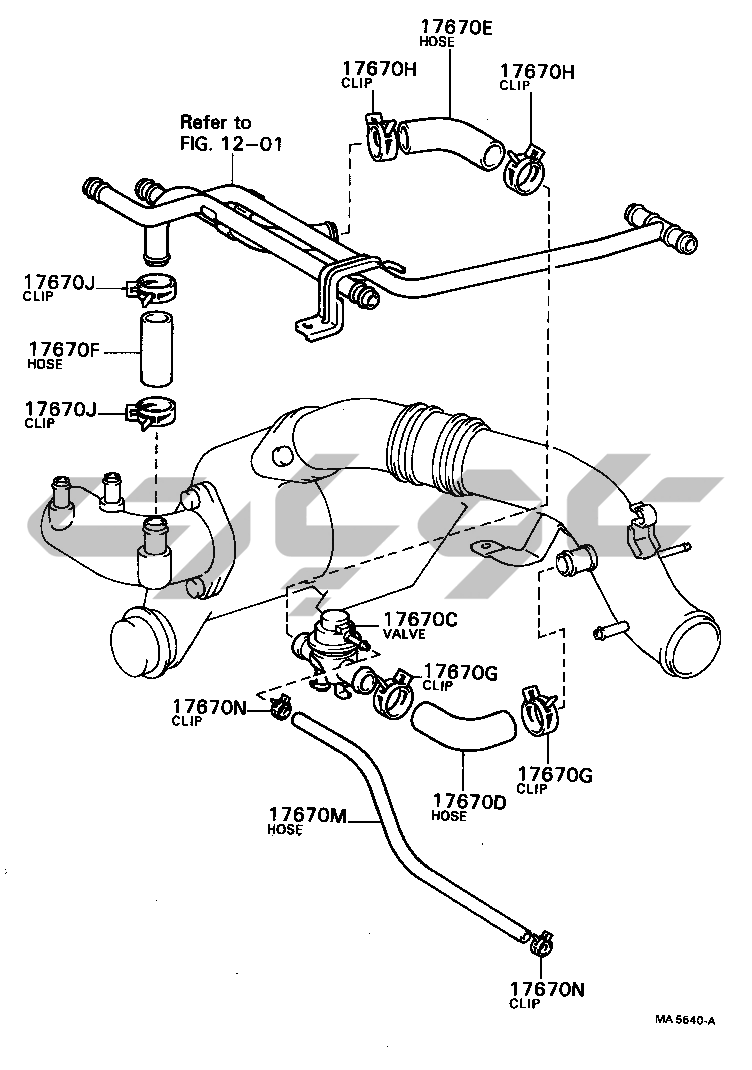 17670E
HOSE

17670H
CLIP

17670H
CLIP

Refer to
FIG. 12-01

17670J
CLIP

17670F
HOSE

17670J
CLIP

17670C
VALVE

17670G
CLIP

17670N
CLIP

17670G
CLIP

17670D
HOSE

17670M
HOSE

17670N
CLIP

MA 5640-A