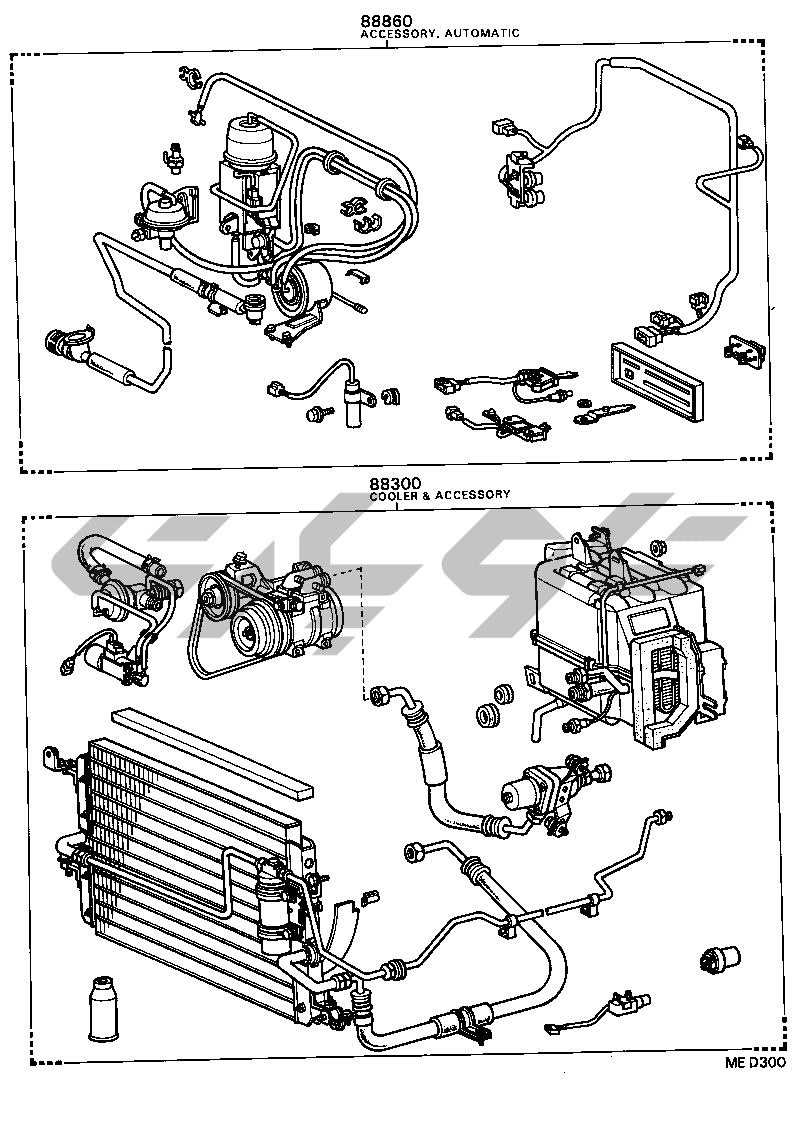 88860
ACCESSORY, AUTOMATIC

88300
COOLER & ACCESSORY

ME D300