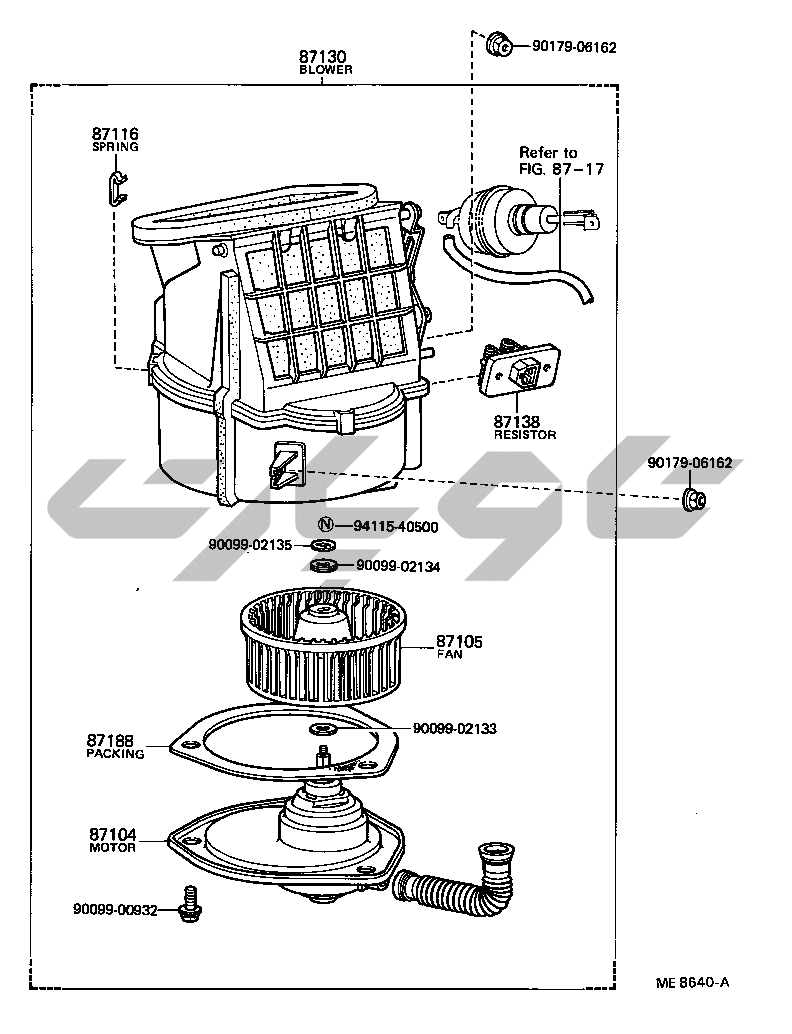 87130
BLOWER

90179-06162

87116
SPRING

Refer to
FIG. 87-17

87138
RESISTOR

90179-06162

N 94115-40500

90099-02135

90099-02134

87105
FAN

87188
PACKING

90099-02133

87104
MOTOR

90099-00932

ME 8640-A